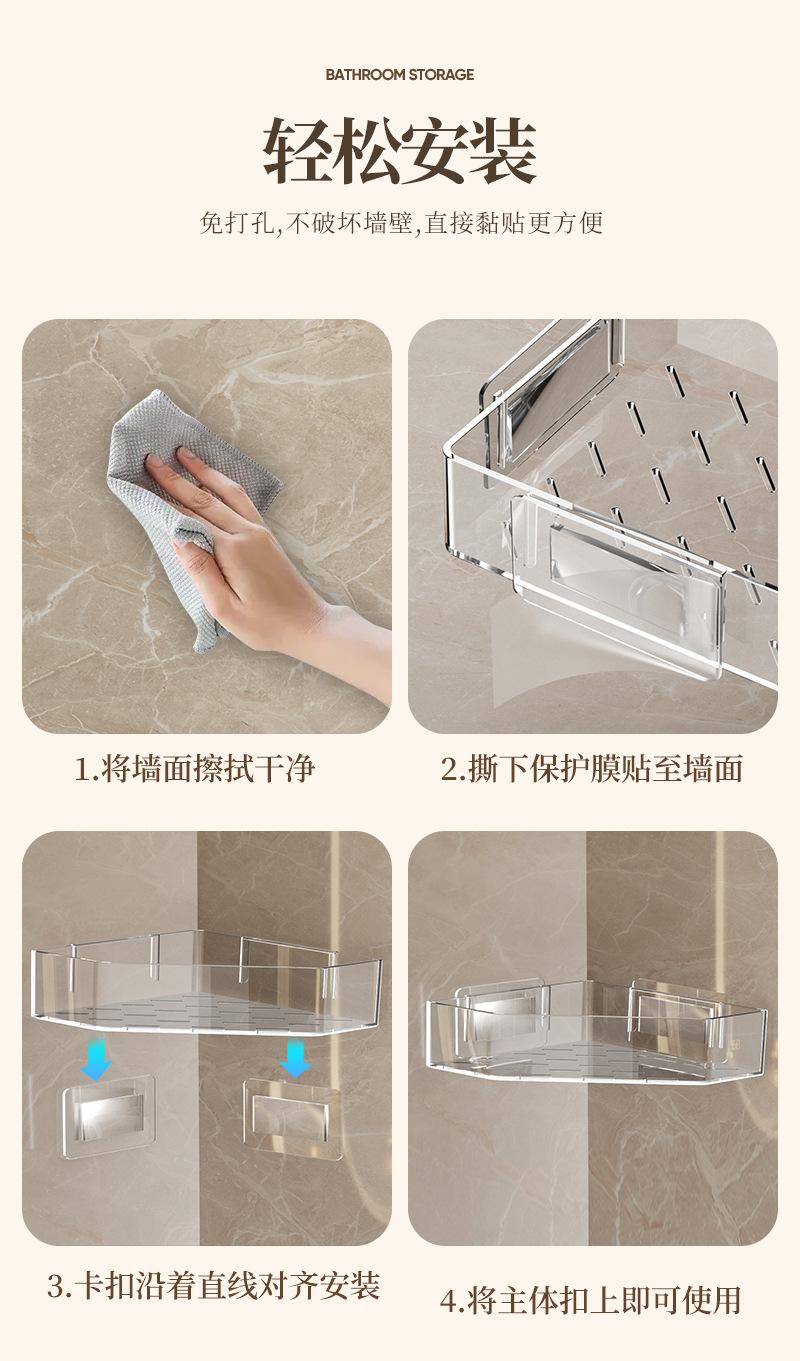 BATHROOM STORAGE

轻松安装

免打孔,不破坏墙壁,直接黏贴更方便

1.将墙面擦拭干净

2.撕下保护膜贴至墙面

3.卡扣沿着直线对齐安装

4.将主体扣上即可使用