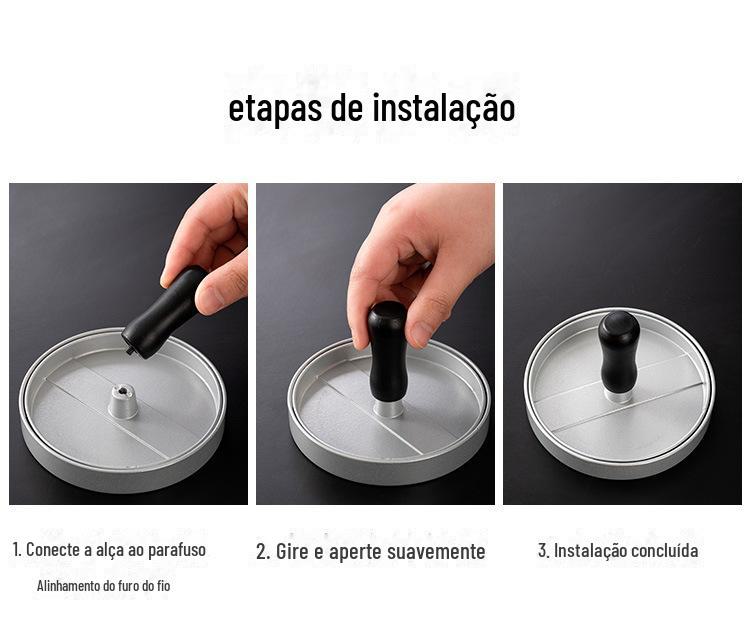 etapas de instalação

1. Conecte a alça ao parafuso

Alinhamento do furo do fio

2. Gire e aperte suavemente

3. Instalação concluída