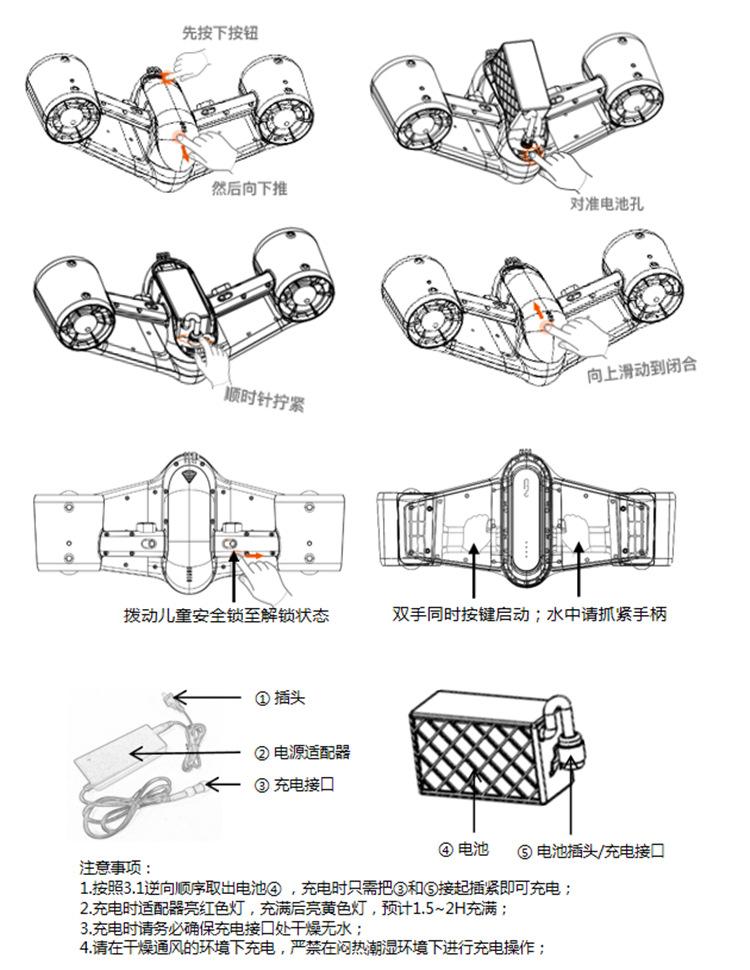 先按下按钮

然后向下推

对准电池孔

顺时针拧紧

向上滑动到闭合

拨动儿童安全锁至解锁状态

双手同时按键启动；水中请抓紧手柄

① 插头

② 电源适配器

③ 充电接口

④ 电池

⑤ 电池插头/充电接口

注意事项：
1.按照3.1逆向顺序取出电池④ ，充电时只需把③和⑤接起插紧即可充电；
2.充电时适配器亮红色灯，充满后亮黄色灯，预计1.5~2H充满；
3.充电时请务必确保充电接口处干燥无水；
4.请在干燥通风的环境下充电，严禁在闷热潮湿环境下进行充电操作；