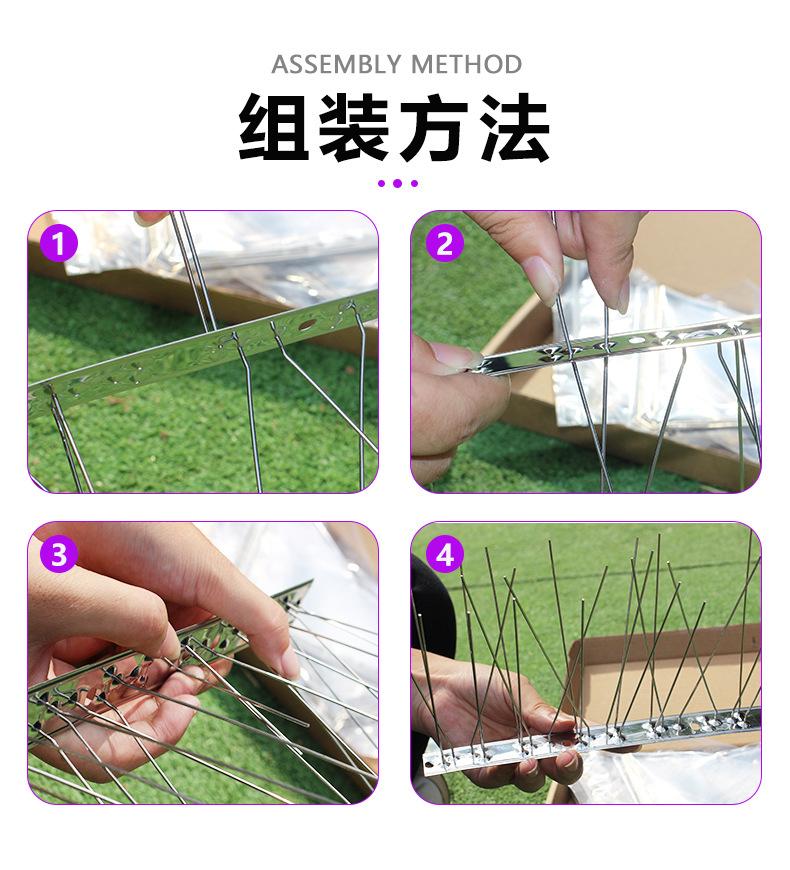 ASSEMBLY METHOD

组装方法

1

2

3

4