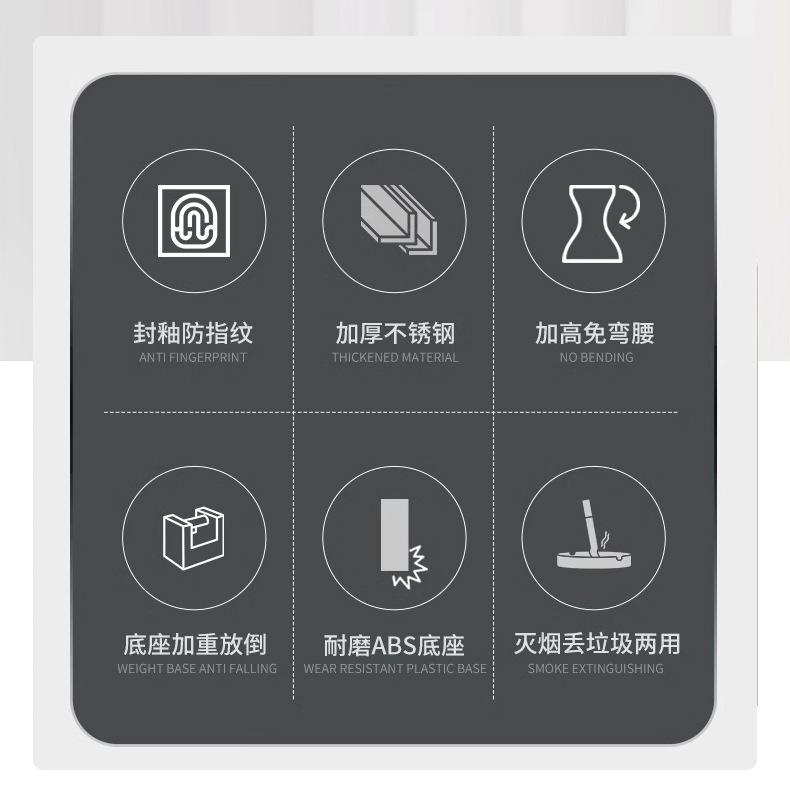 封釉防指纹
ANTI FINGERPRINT

加厚不锈钢
THICKENED MATERIAL

加高免弯腰
NO BENDING

底座加重放倒
WEIGHT BASE ANTI FALLING

耐磨ABS底座
WEAR RESISTANT PLASTIC BASE

灭烟丢垃圾两用
SMOKE EXTINGUISHING