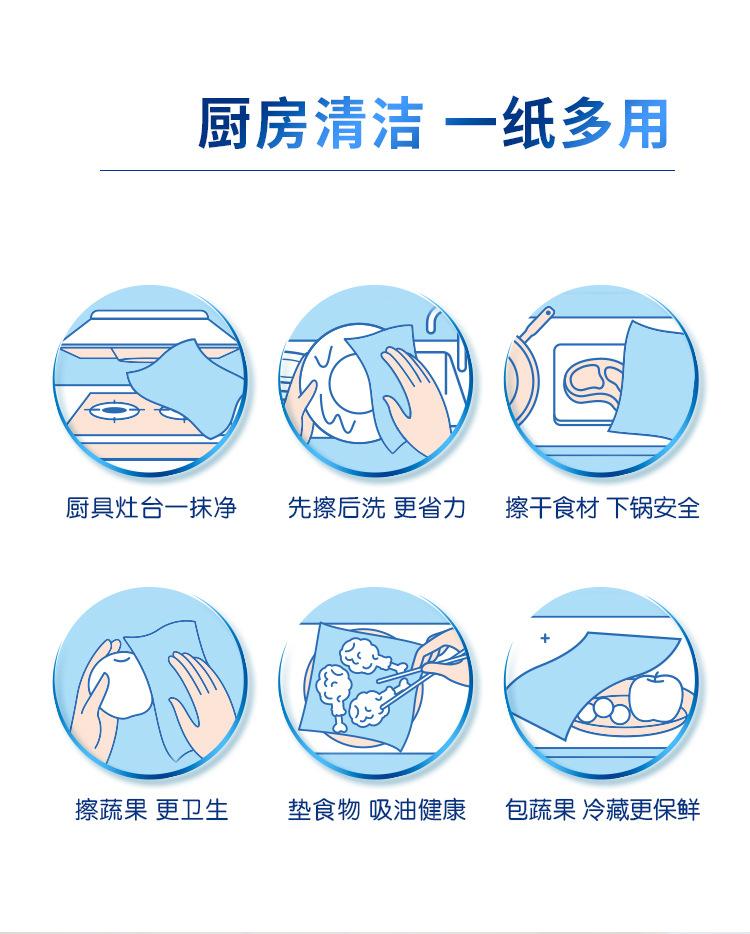 厨房清洁 一纸多用

厨具灶台一抹净

先擦后洗 更省力

擦干食材 下锅安全

擦蔬果 更卫生

垫食物 吸油健康

包蔬果 冷藏更保鲜