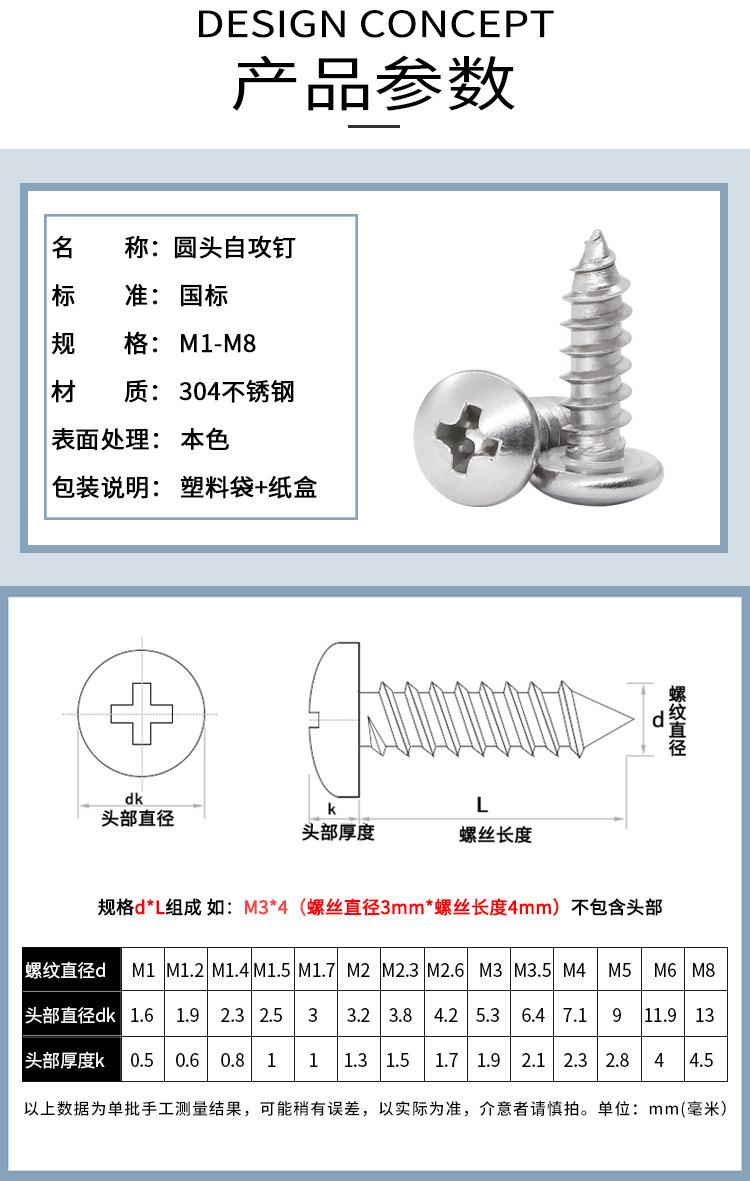 DESIGN CONCEPT

产品参数

名　　称：圆头自攻钉
标　　准：国标
规　　格：M1-M8
材　　质：304不锈钢
表面处理：本色
包装说明：塑料袋+纸盒

dk
头部直径
k
头部厚度
L
螺丝长度
d
螺纹直径

规格d*L组成 如：M3*4（螺丝直径3mm*螺丝长度4mm）不包含头部

| 螺纹直径d | M1 | M1.2 | M1.4 | M1.5 | M1.7 | M2 | M2.3 | M2.6 | M3 | M3.5 | M4 | M5 | M6 | M8 |
|---|---|---|---|---|---|---|---|---|---|---|---|---|---|---|
| 头部直径dk | 1.6 | 1.9 | 2.3 | 2.5 | 3 | 3.2 | 3.8 | 4.2 | 5.3 | 6.4 | 7.1 | 9 | 11.9 | 13 |
| 头部厚度k | 0.5 | 0.6 | 0.8 | 1 | 1 | 1.3 | 1.5 | 1.7 | 1.9 | 2.1 | 2.3 | 2.8 | 4 | 4.5 |

以上数据为单批手工测量结果，可能稍有误差，以实际为准，介意者请慎拍。单位：mm(毫米)