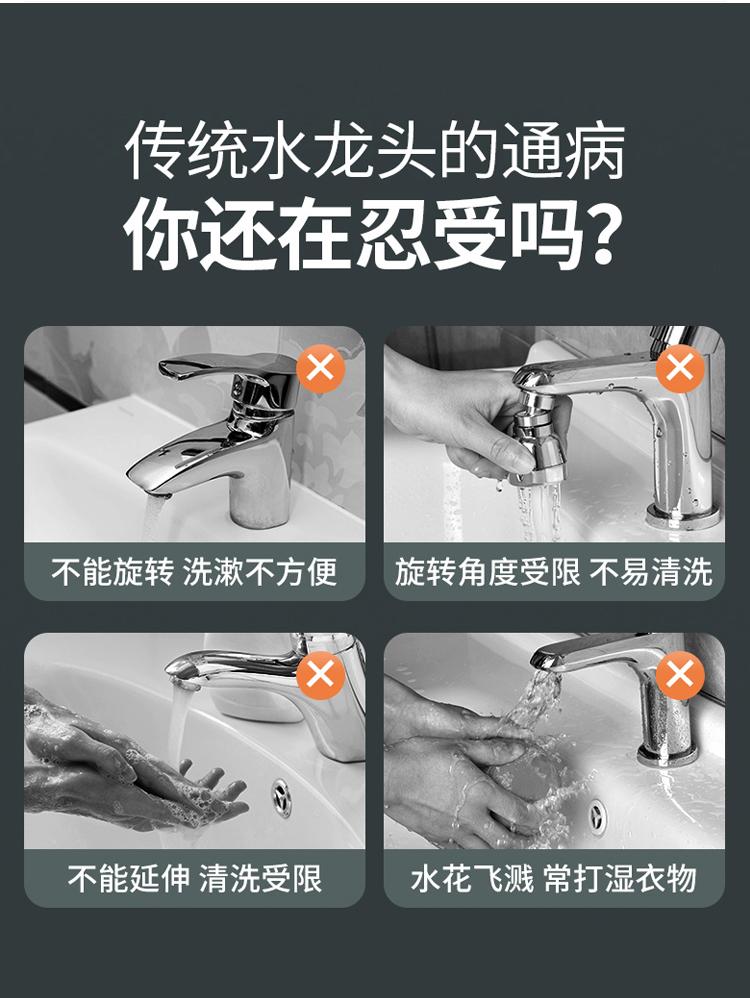 传统水龙头的通病
你还在忍受吗?

不能旋转 洗漱不方便

旋转角度受限 不易清洗

不能延伸 清洗受限

水花飞溅 常打湿衣物