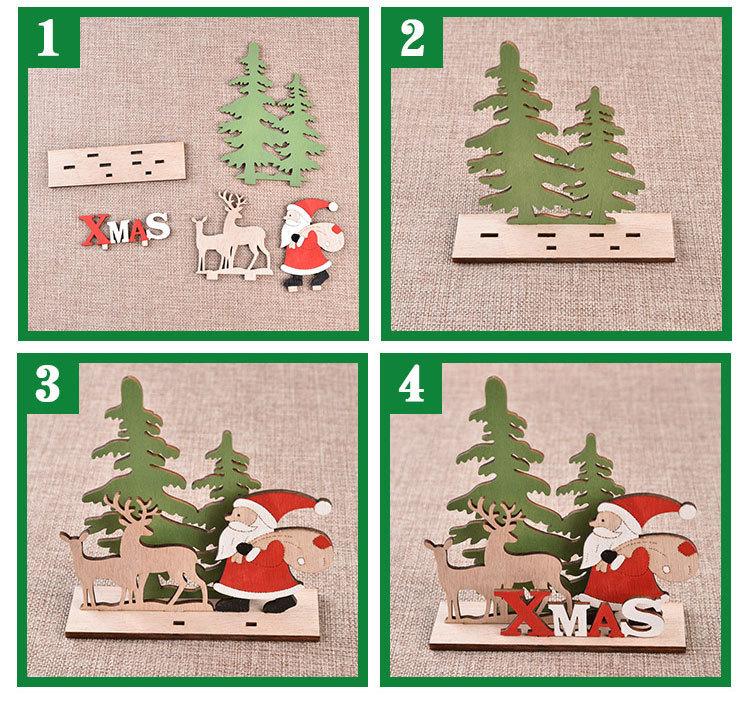 1

XMAS

2

3

4

XMAS