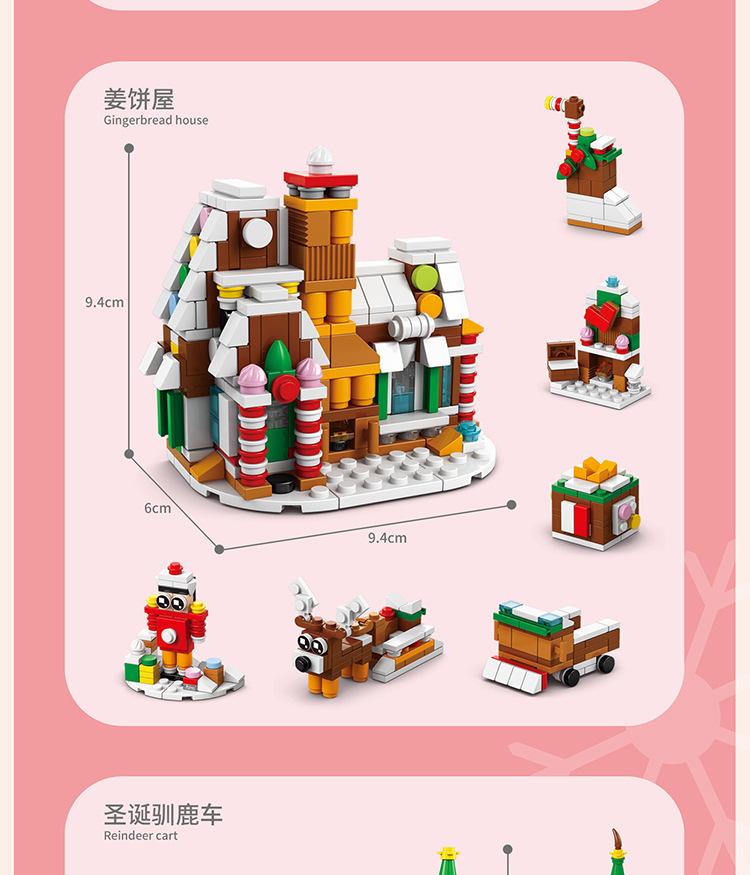 姜饼屋
Gingerbread house

9.4cm

6cm

9.4cm

圣诞驯鹿车
Reindeer cart