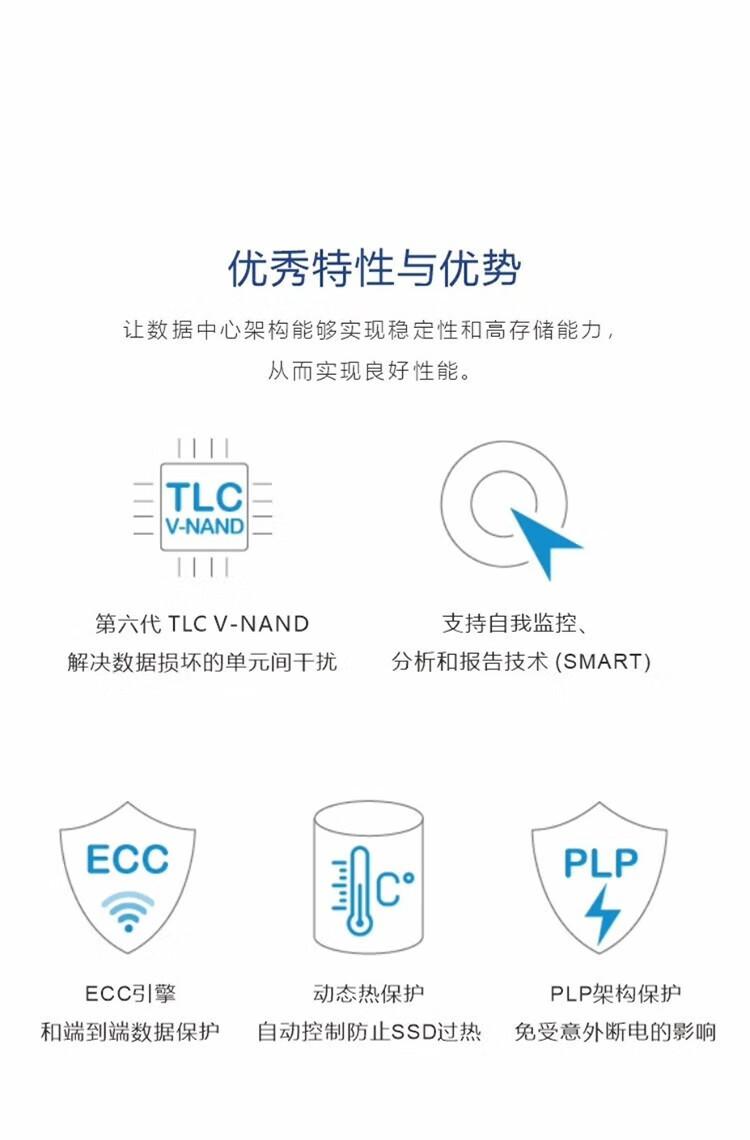 优秀特性与优势

让数据中心架构能够实现稳定性和高存储能力，
从而实现良好性能。

TLC
V-NAND

第六代 TLC V-NAND
解决数据损坏的单元间干扰

支持自我监控、
分析和报告技术 (SMART)

ECC

ECC引擎
和端到端数据保护

C°

动态热保护
自动控制防止SSD过热

PLP

PLP架构保护
免受意外断电的影响