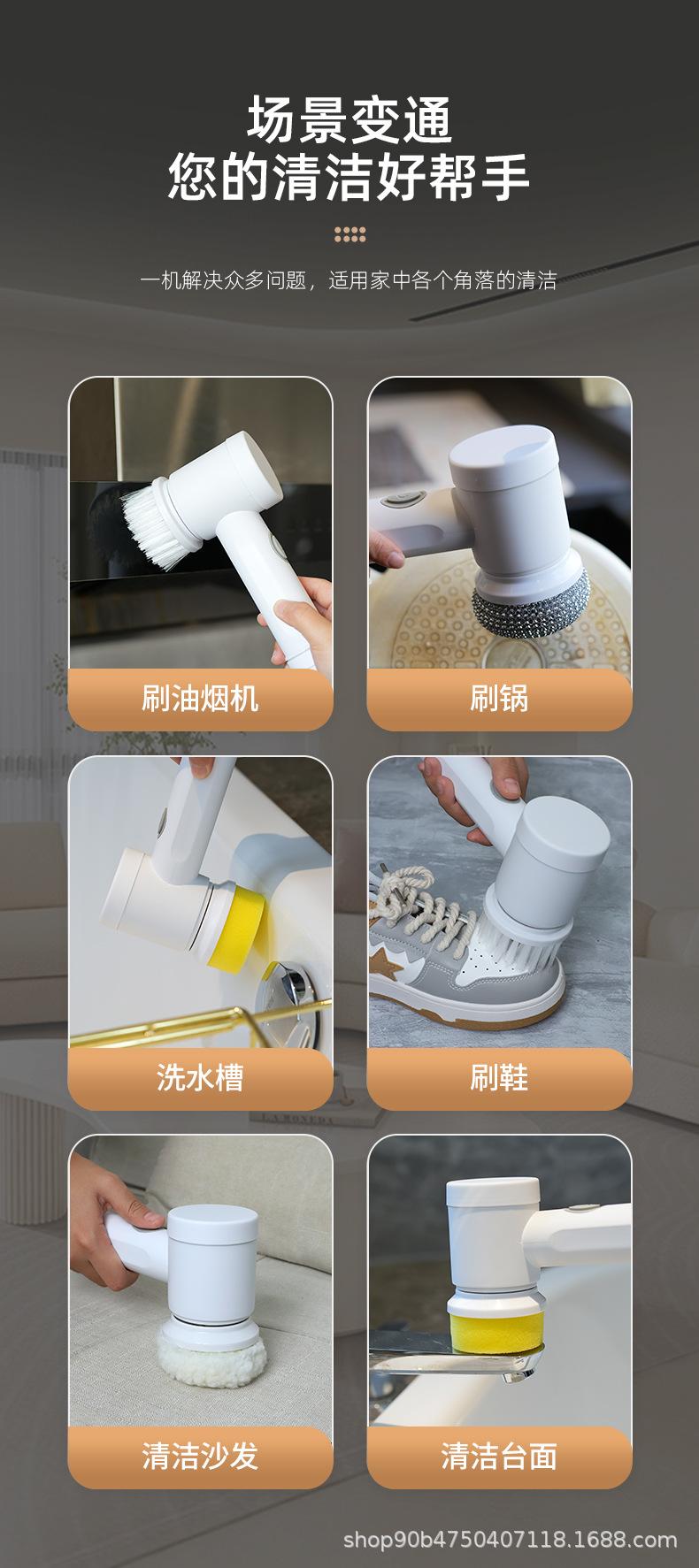 场景变通
您的清洁好帮手

一机解决众多问题，适用家中各个角落的清洁

刷油烟机

刷锅

洗水槽

刷鞋

清洁沙发

清洁台面

shop90b4750407118.1688.com