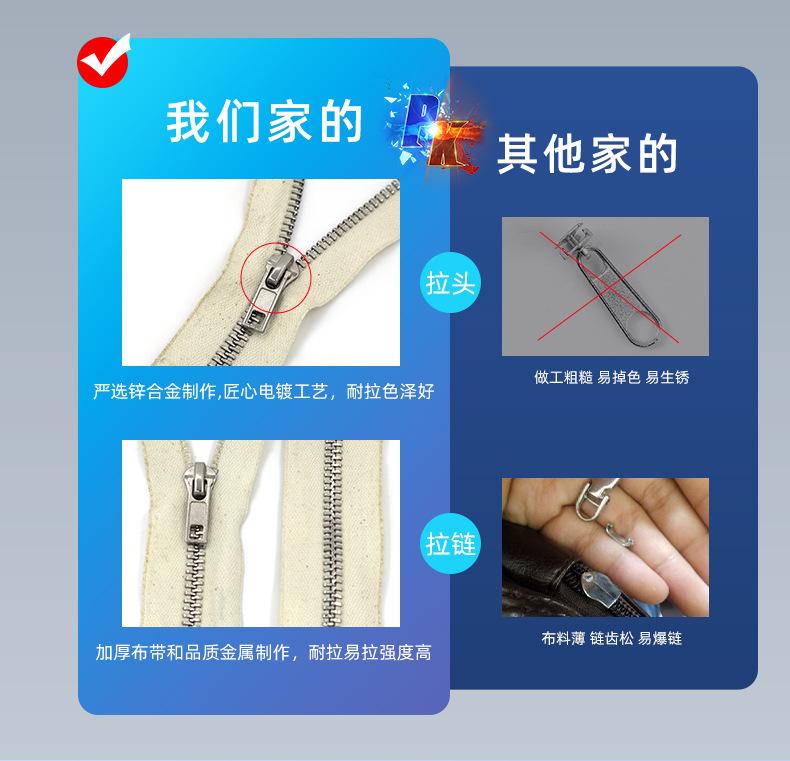 我们家的

PK

其他家的

拉头

严选锌合金制作,匠心电镀工艺，耐拉色泽好

做工粗糙 易掉色 易生锈

拉链

加厚布带和品质金属制作，耐拉易拉强度高

布料薄 链齿松 易爆链