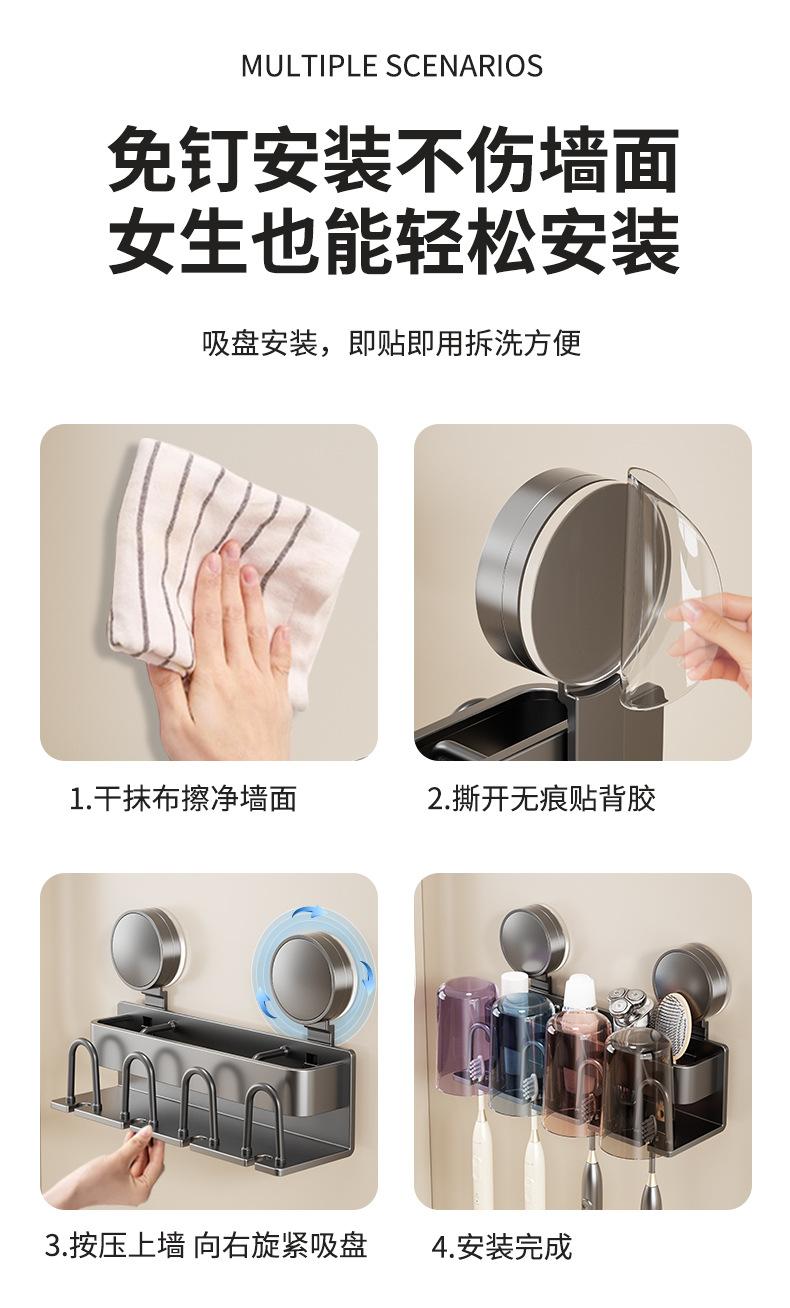 MULTIPLE SCENARIOS

免钉安装不伤墙面
女生也能轻松安装

吸盘安装，即贴即用拆洗方便

1.干抹布擦净墙面

2.撕开无痕贴背胶

3.按压上墙 向右旋紧吸盘

4.安装完成