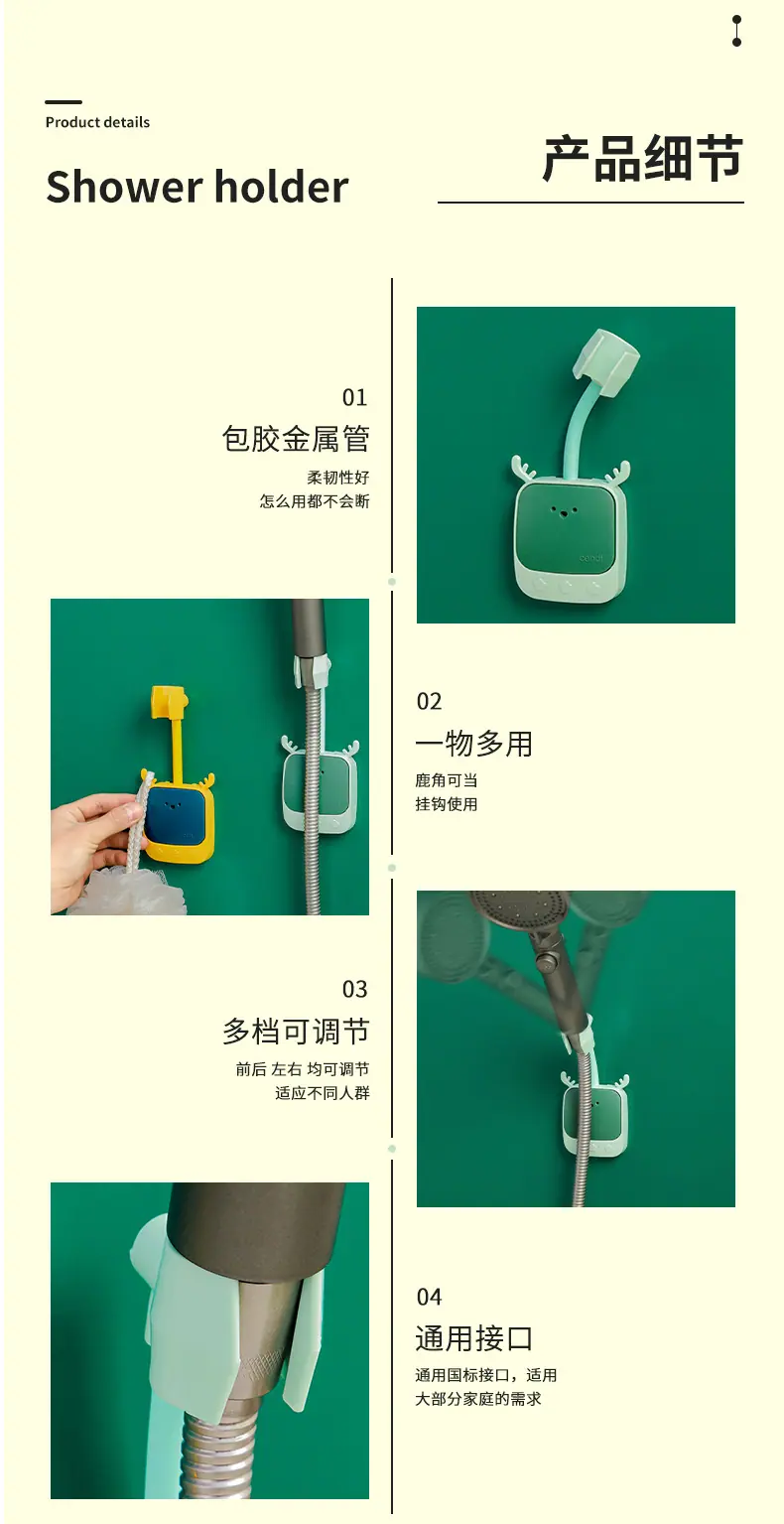 Product details

Shower holder

产品细节

01

包胶金属管

柔韧性好
怎么用都不会断

02

一物多用

鹿角可当
挂钩使用

03

多档可调节

前后 左右 均可调节
适应不同人群

04

通用接口

通用国标接口，适用
大部分家庭的需求