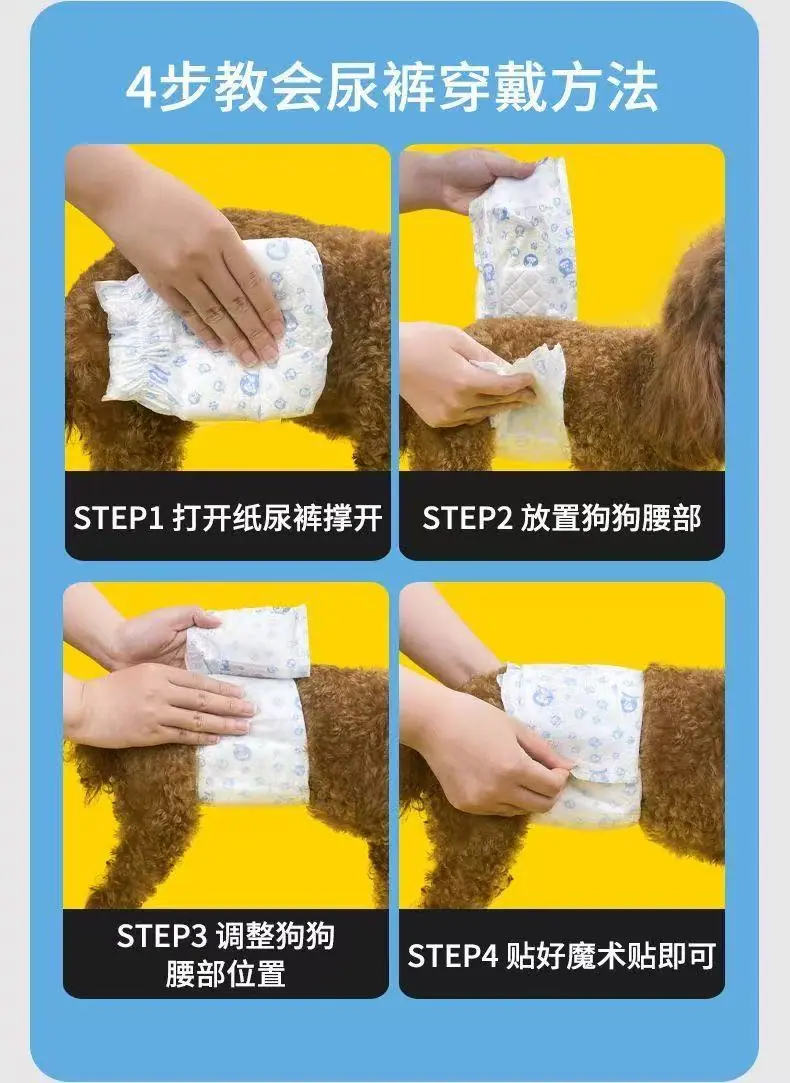 4步教会尿裤穿戴方法

STEP1 打开纸尿裤撑开

STEP2 放置狗狗腰部

STEP3 调整狗狗腰部位置

STEP4 贴好魔术贴即可