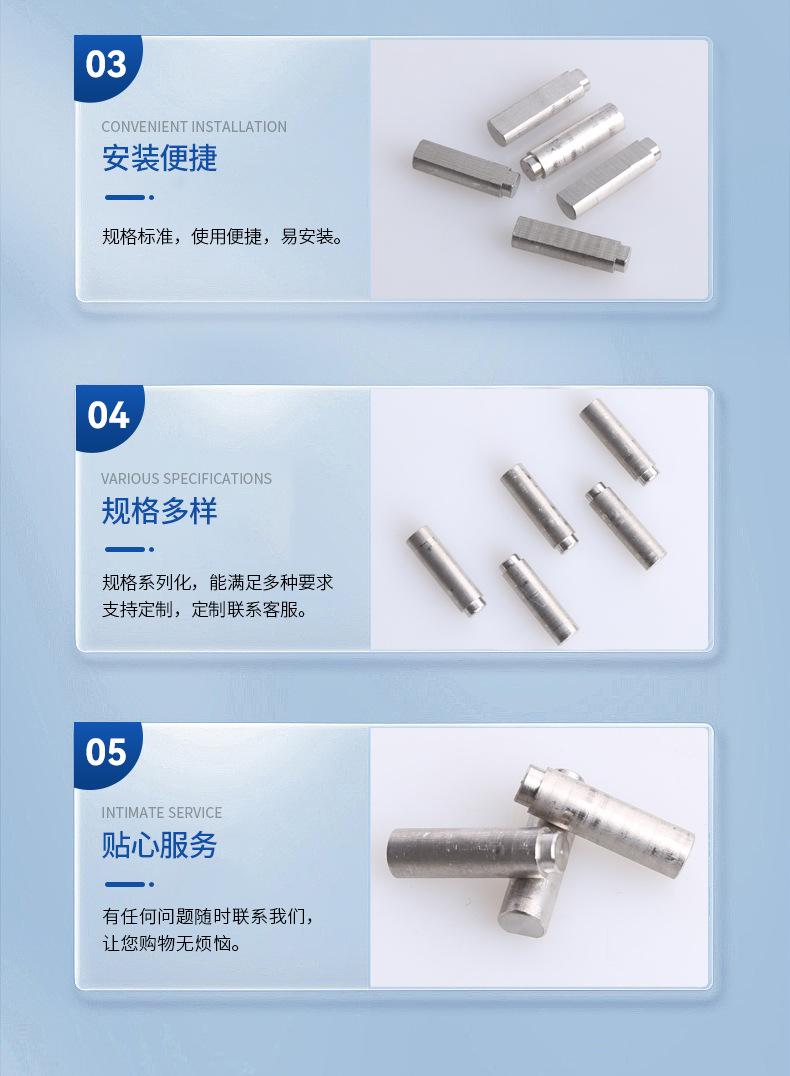 03

CONVENIENT INSTALLATION

安装便捷

规格标准，使用便捷，易安装。

04

VARIOUS SPECIFICATIONS

规格多样

规格系列化，能满足多种要求
支持定制，定制联系客服。

05

INTIMATE SERVICE

贴心服务

有任何问题随时联系我们，
让您购物无烦恼。