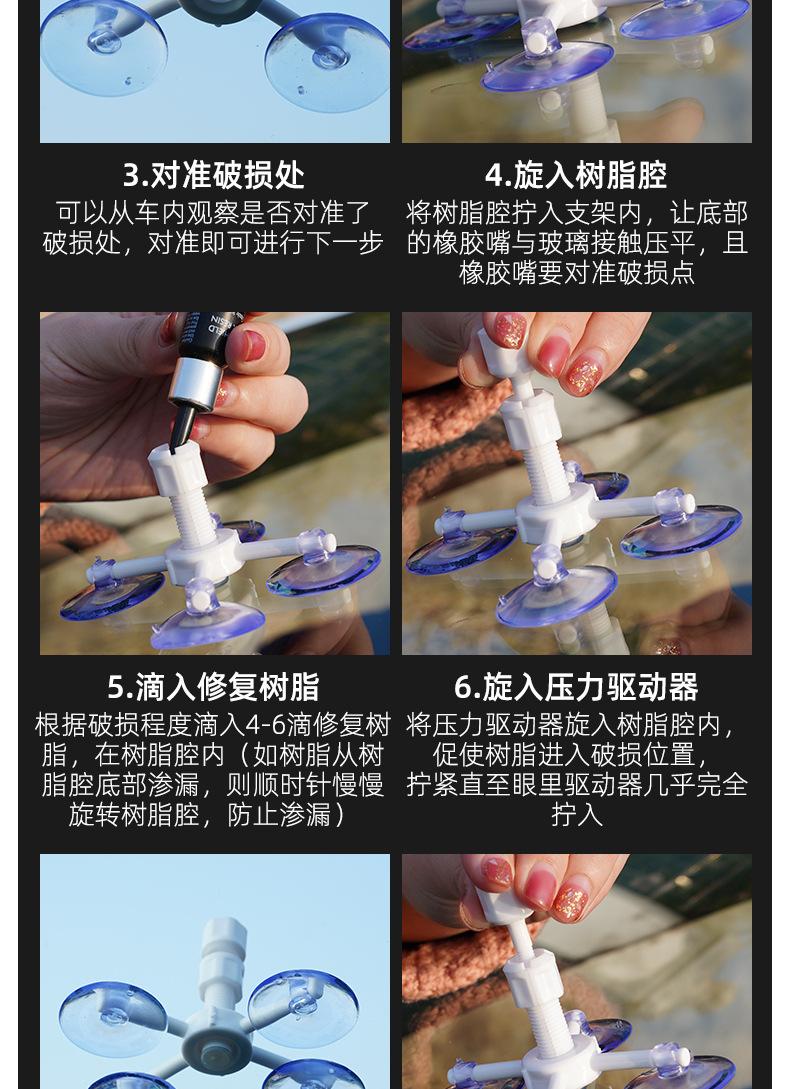 3.对准破损处

可以从车内观察是否对准了破损处，对准即可进行下一步

4.旋入树脂腔

将树脂腔拧入支架内，让底部的橡胶嘴与玻璃接触压平，且橡胶嘴要对准破损点

5.滴入修复树脂

根据破损程度滴入4-6滴修复树脂，在树脂腔内（如树脂从树脂腔底部渗漏，则顺时针慢慢旋转树脂腔，防止渗漏）

6.旋入压力驱动器

将压力驱动器旋入树脂腔内，促使树脂进入破损位置，拧紧直至眼里驱动器几乎完全拧入