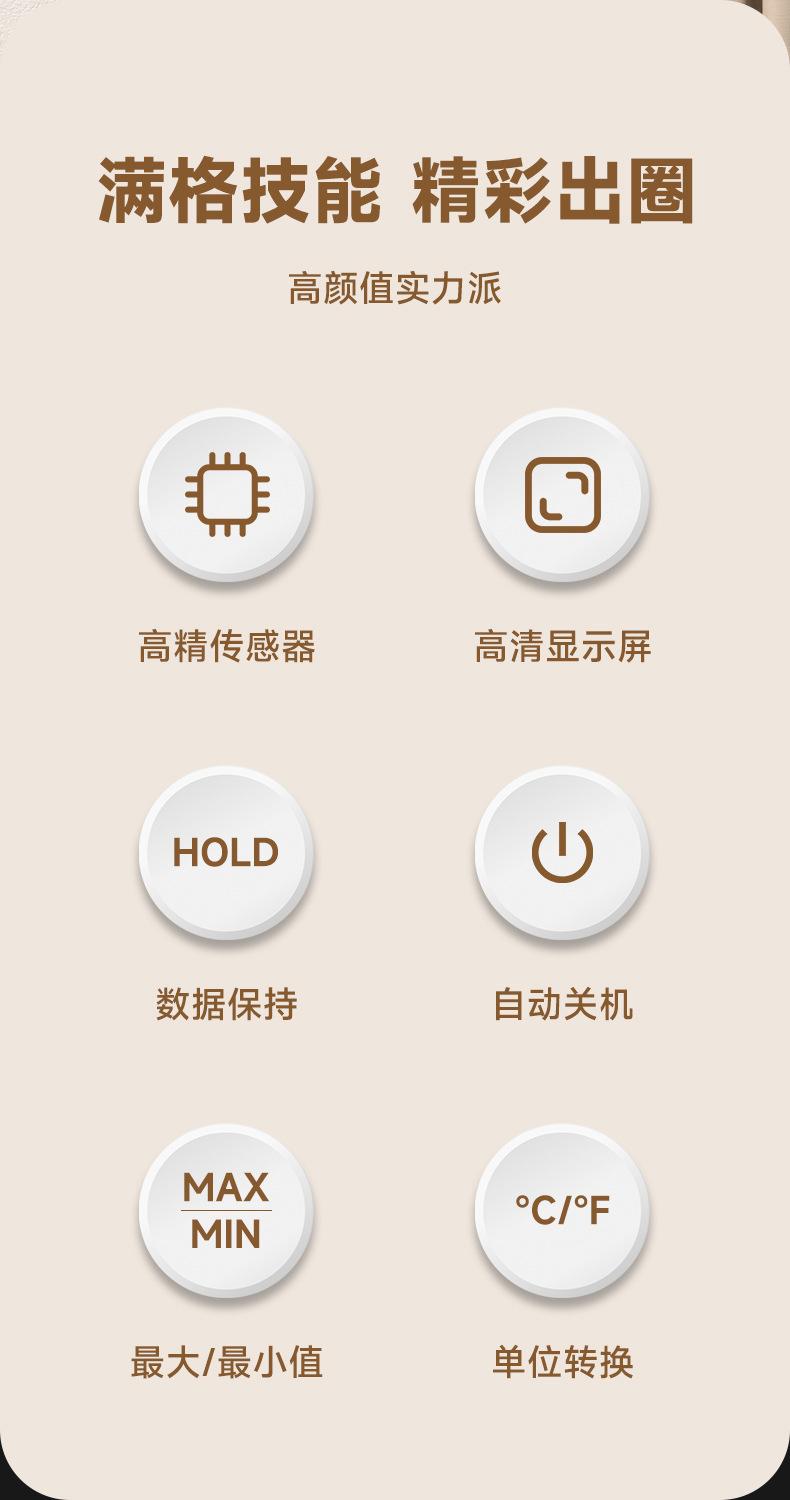 满格技能 精彩出圈

高颜值实力派

高精传感器

高清显示屏

HOLD

数据保持

自动关机

MAX
MIN

最大/最小值

°C/°F

单位转换