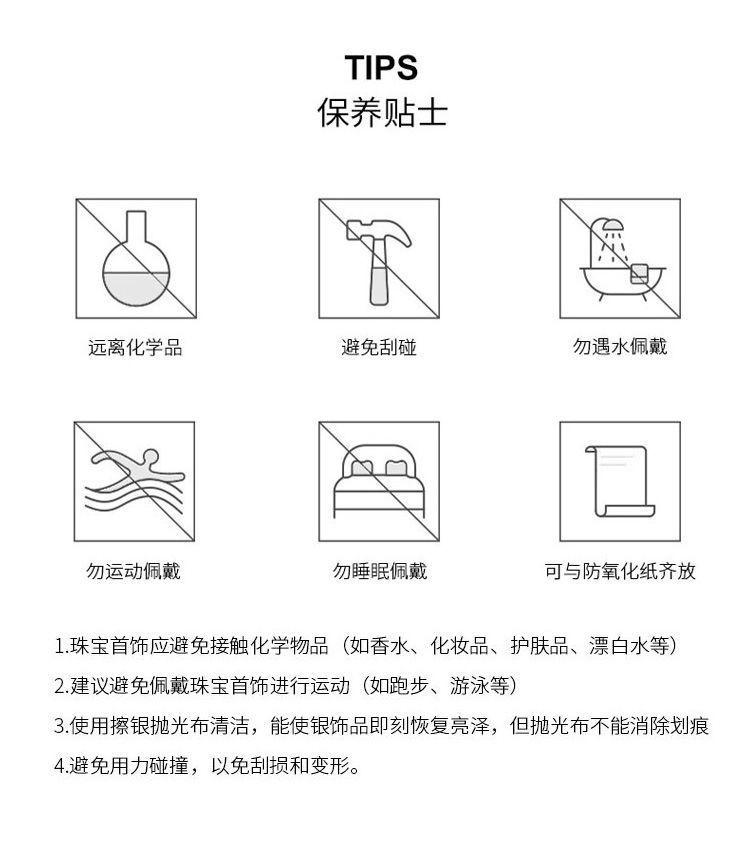 TIPS
保养贴士

远离化学品

避免刮碰

勿遇水佩戴

勿运动佩戴

勿睡眠佩戴

可与防氧化纸齐放

1.珠宝首饰应避免接触化学物品（如香水、化妆品、护肤品、漂白水等）
2.建议避免佩戴珠宝首饰进行运动（如跑步、游泳等）
3.使用擦银抛光布清洁，能使银饰品即刻恢复亮泽，但抛光布不能消除划痕
4.避免用力碰撞，以免刮损和变形。