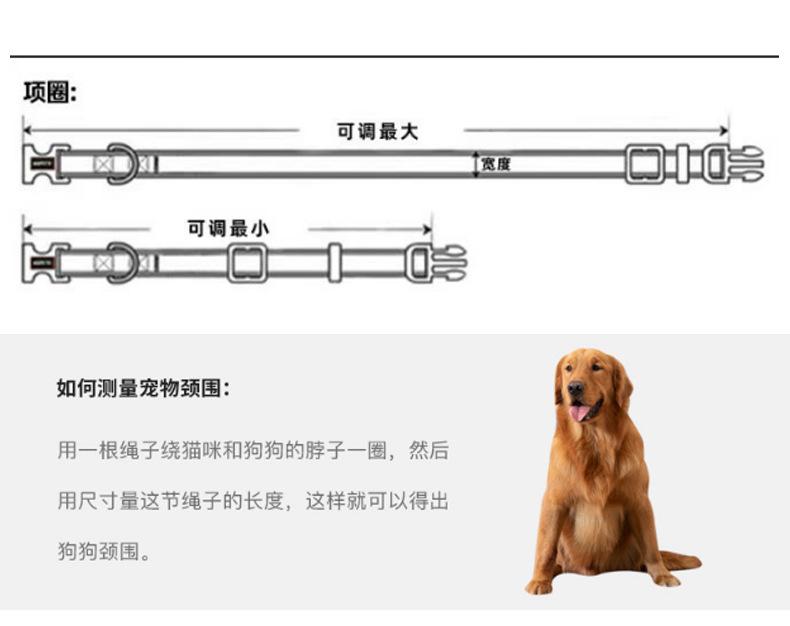 项圈:

可调最大

宽度

可调最小

如何测量宠物颈围:

用一根绳子绕猫咪和狗狗的脖子一圈，然后用尺寸量这节绳子的长度，这样就可以得出狗狗颈围。