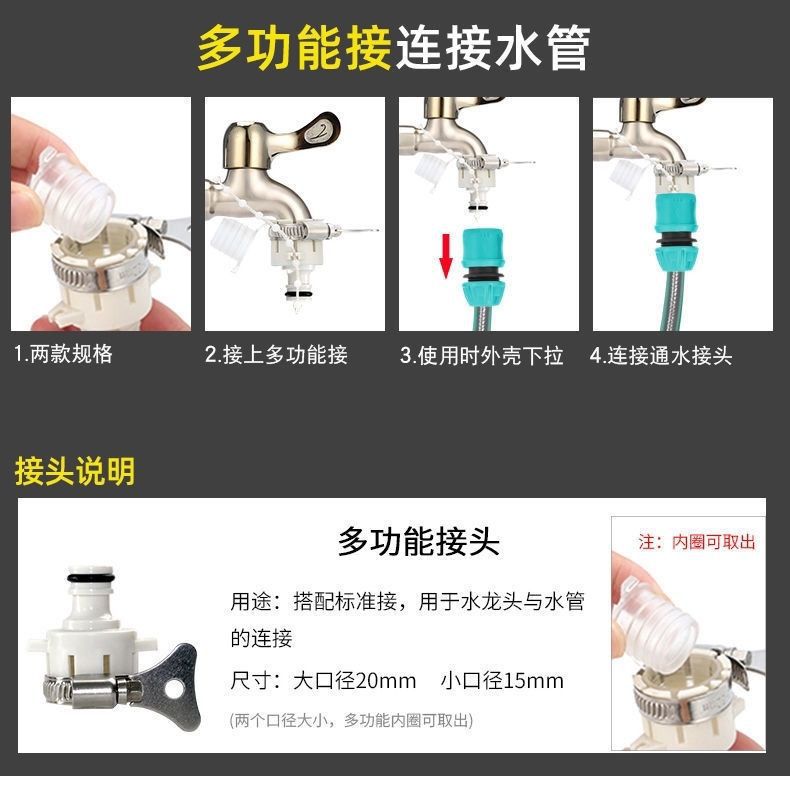 多功能接连接水管

1.两款规格

2.接上多功能接

3.使用时外壳下拉

4.连接通水接头

接头说明

多功能接头

用途：搭配标准接，用于水龙头与水管的连接

尺寸：大口径20mm　小口径15mm

(两个口径大小，多功能内圈可取出)

注：内圈可取出