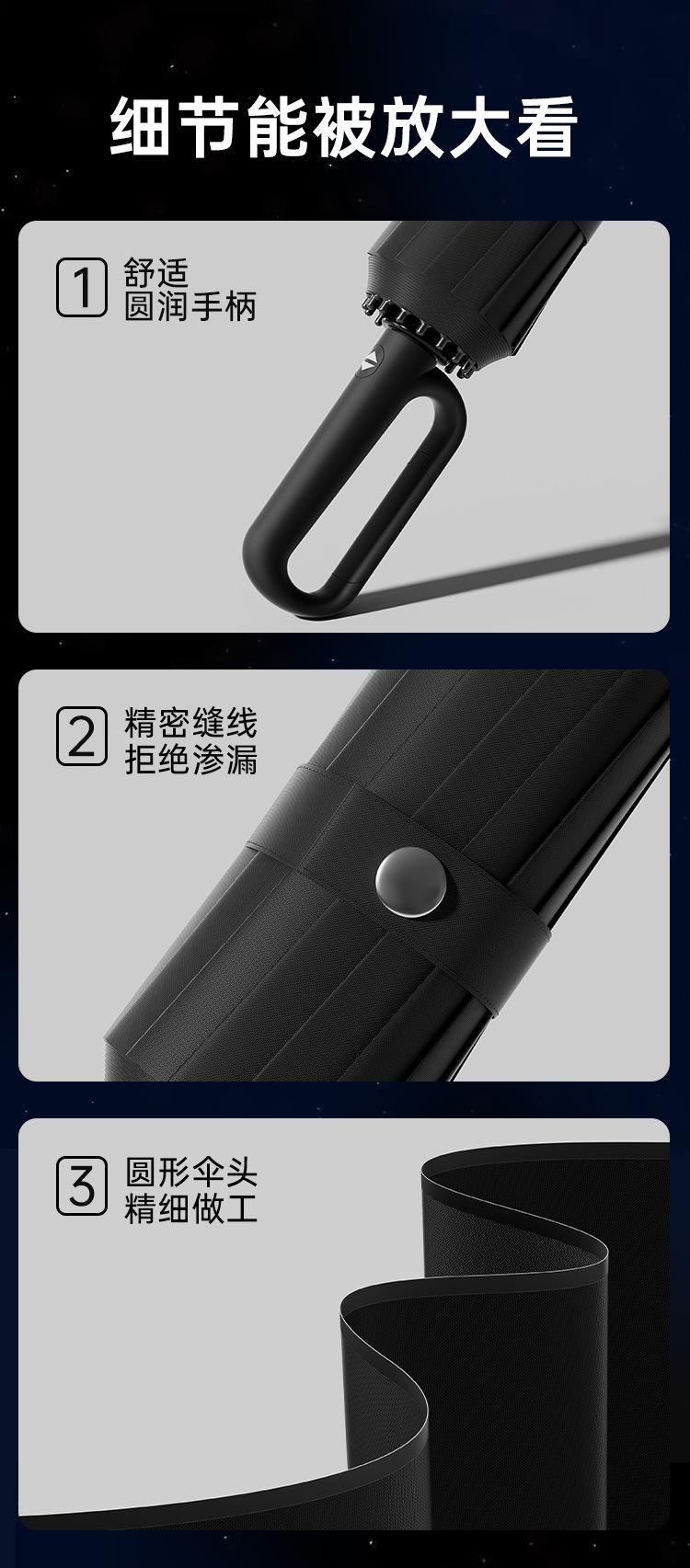 细节能被放大看

1 舒适
圆润手柄

2 精密缝线
拒绝渗漏

3 圆形伞头
精细做工