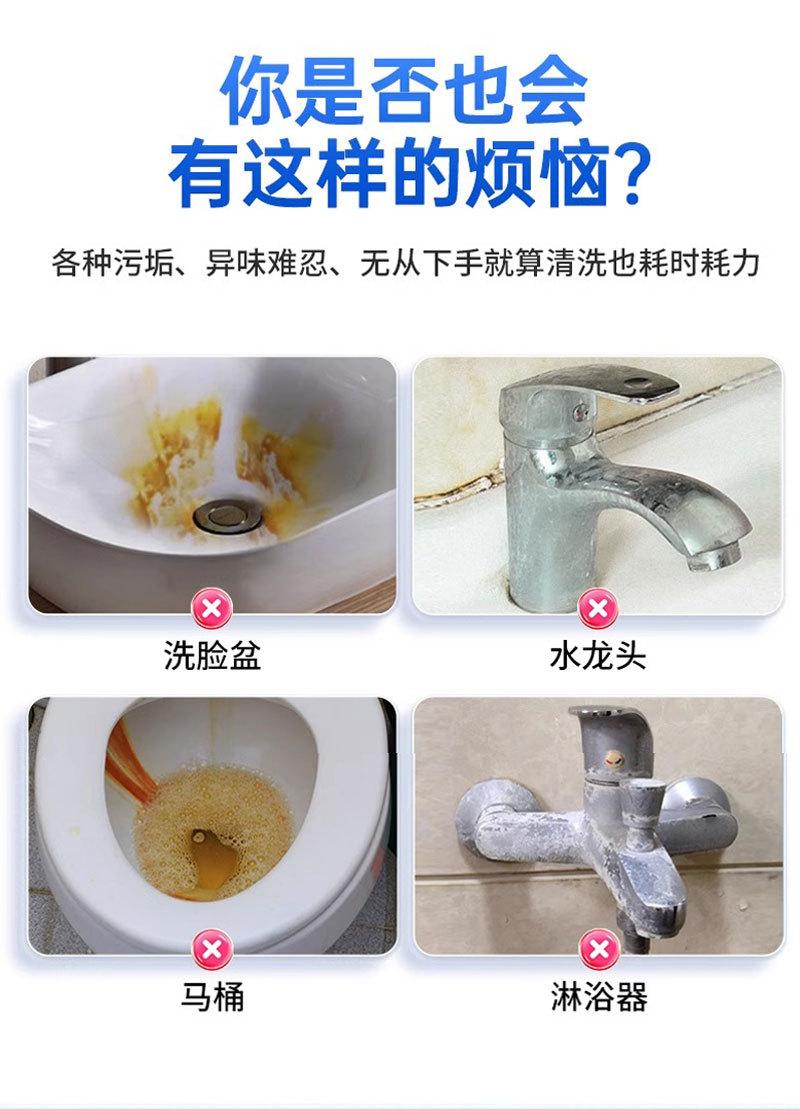 你是否也会
有这样的烦恼?

各种污垢、异味难忍、无从下手就算清洗也耗时耗力

洗脸盆

水龙头

马桶

淋浴器