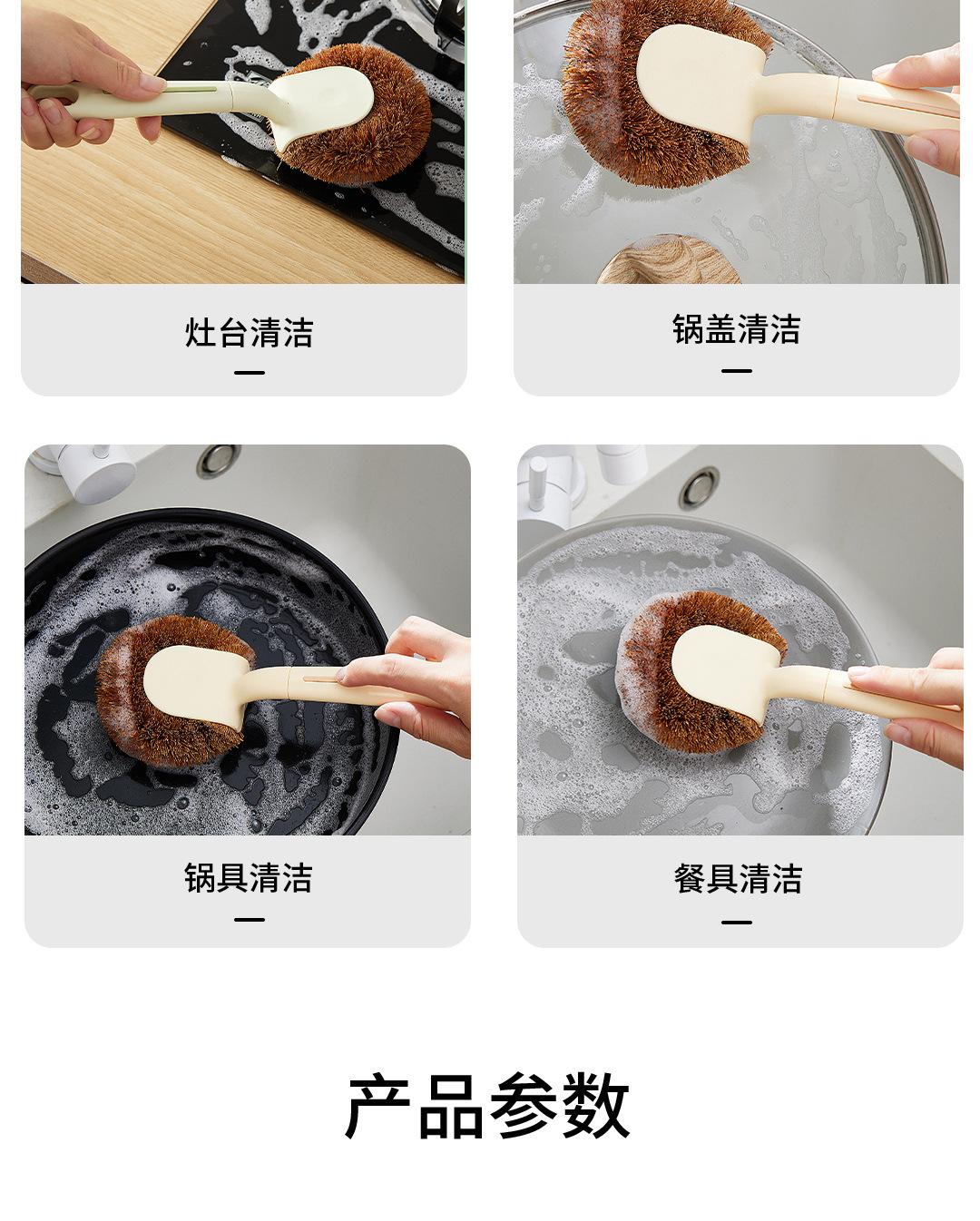 灶台清洁

锅盖清洁

锅具清洁

餐具清洁

产品参数