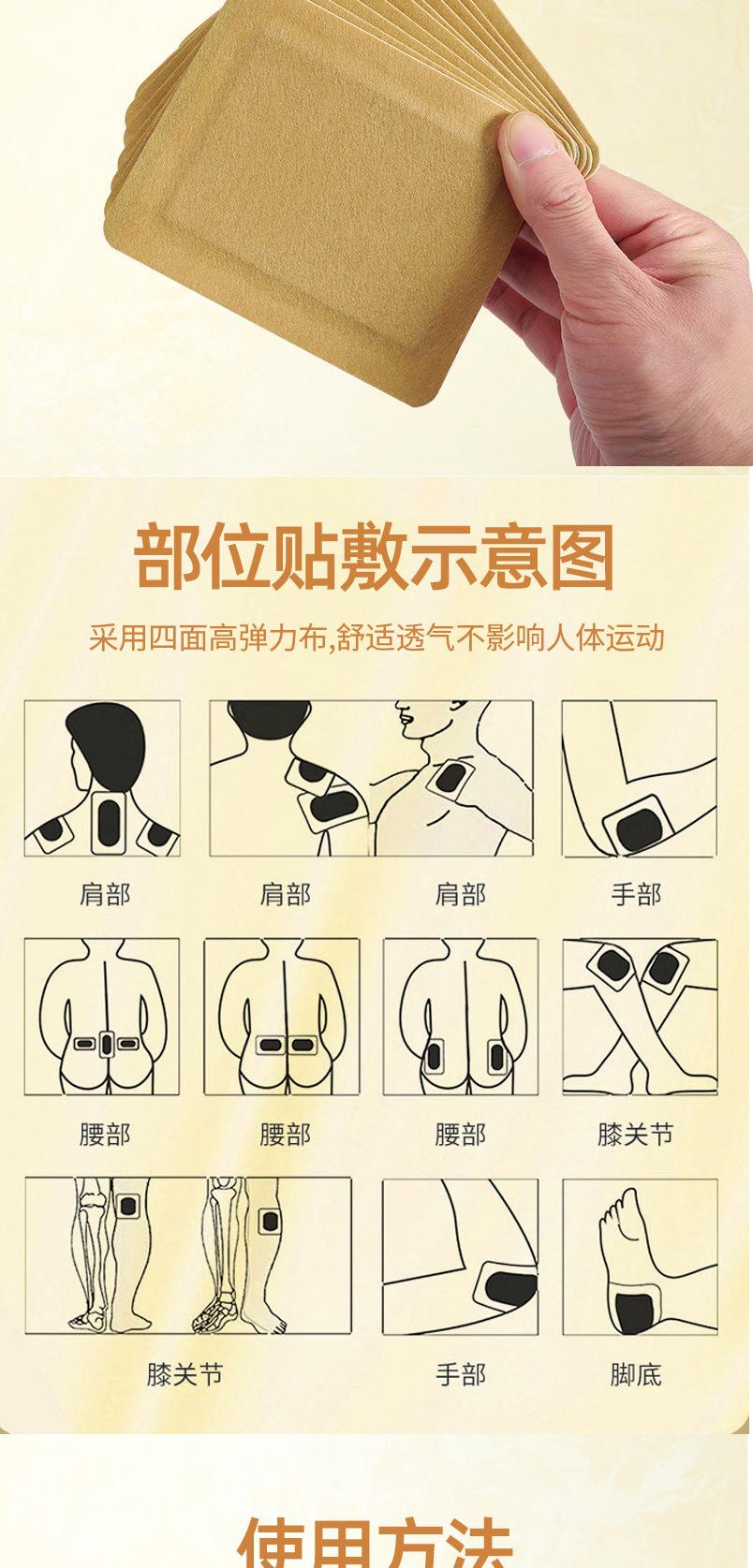 部位贴敷示意图

采用四面高弹力布,舒适透气不影响人体运动

肩部

肩部

肩部

手部

腰部

腰部

腰部

膝关节

膝关节

手部

脚底

使用方法