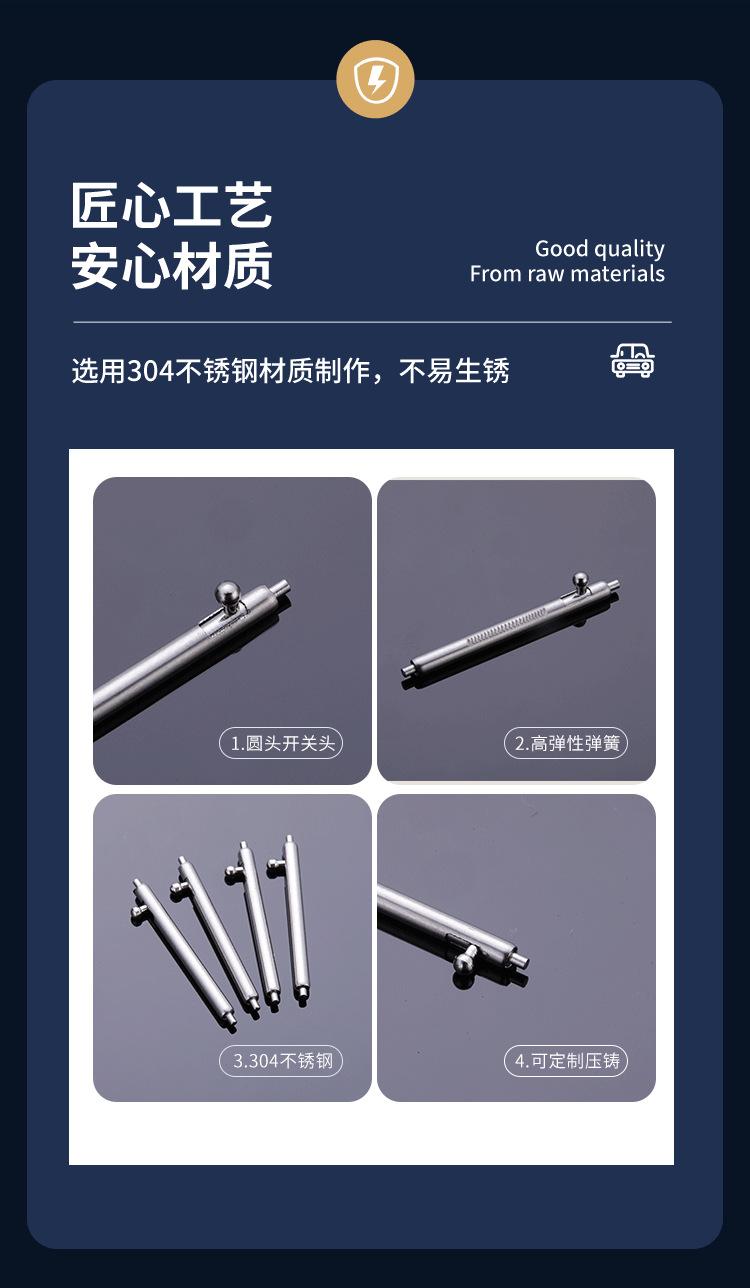 匠心工艺
安心材质

Good quality
From raw materials

选用304不锈钢材质制作，不易生锈

1.圆头开关头

2.高弹性弹簧

3.304不锈钢

4.可定制压铸