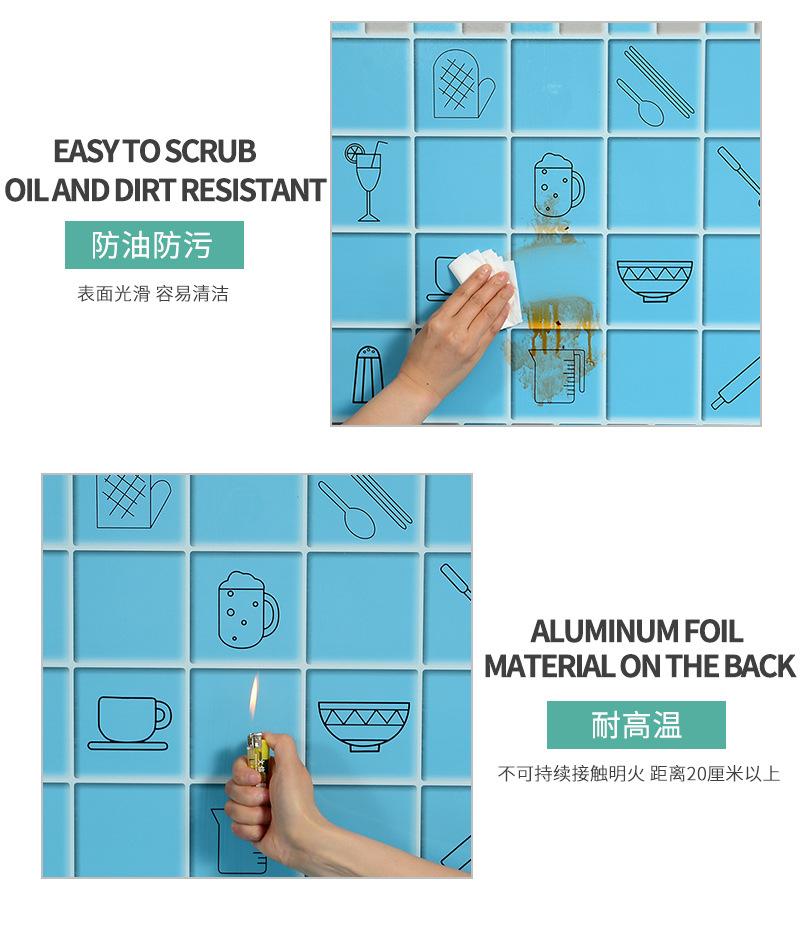 EASY TO SCRUB
OIL AND DIRT RESISTANT

防油防污

表面光滑 容易清洁

ALUMINUM FOIL
MATERIAL ON THE BACK

耐高温

不可持续接触明火 距离20厘米以上