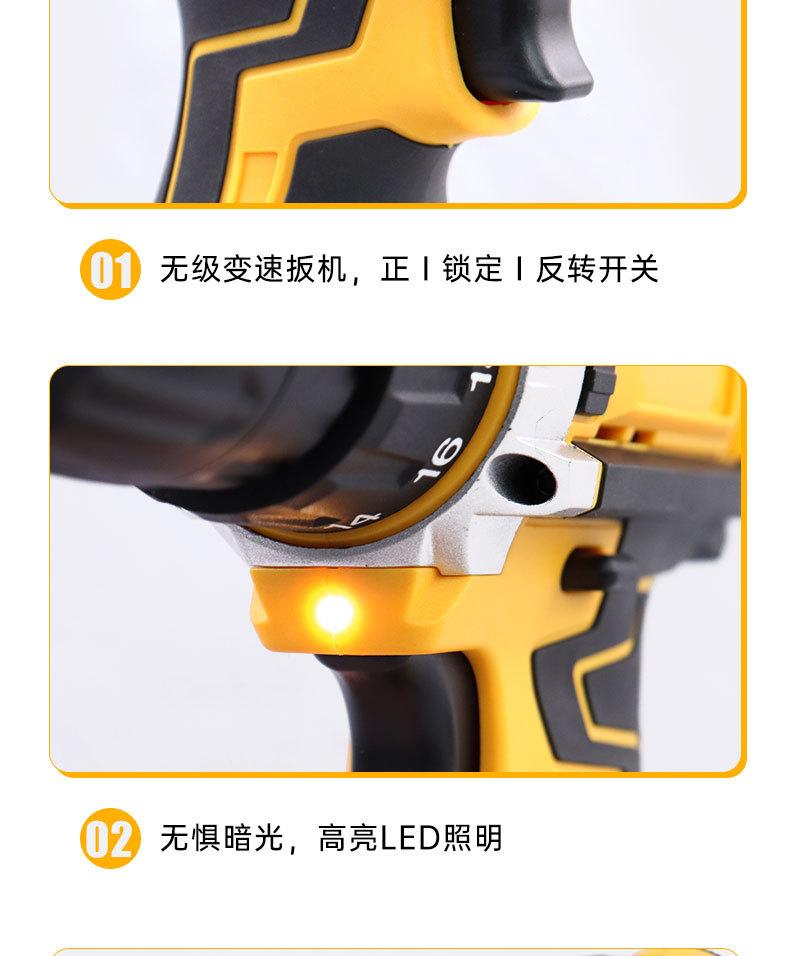 01 无级变速扳机，正 I 锁定 I 反转开关

16

02 无惧暗光，高亮LED照明