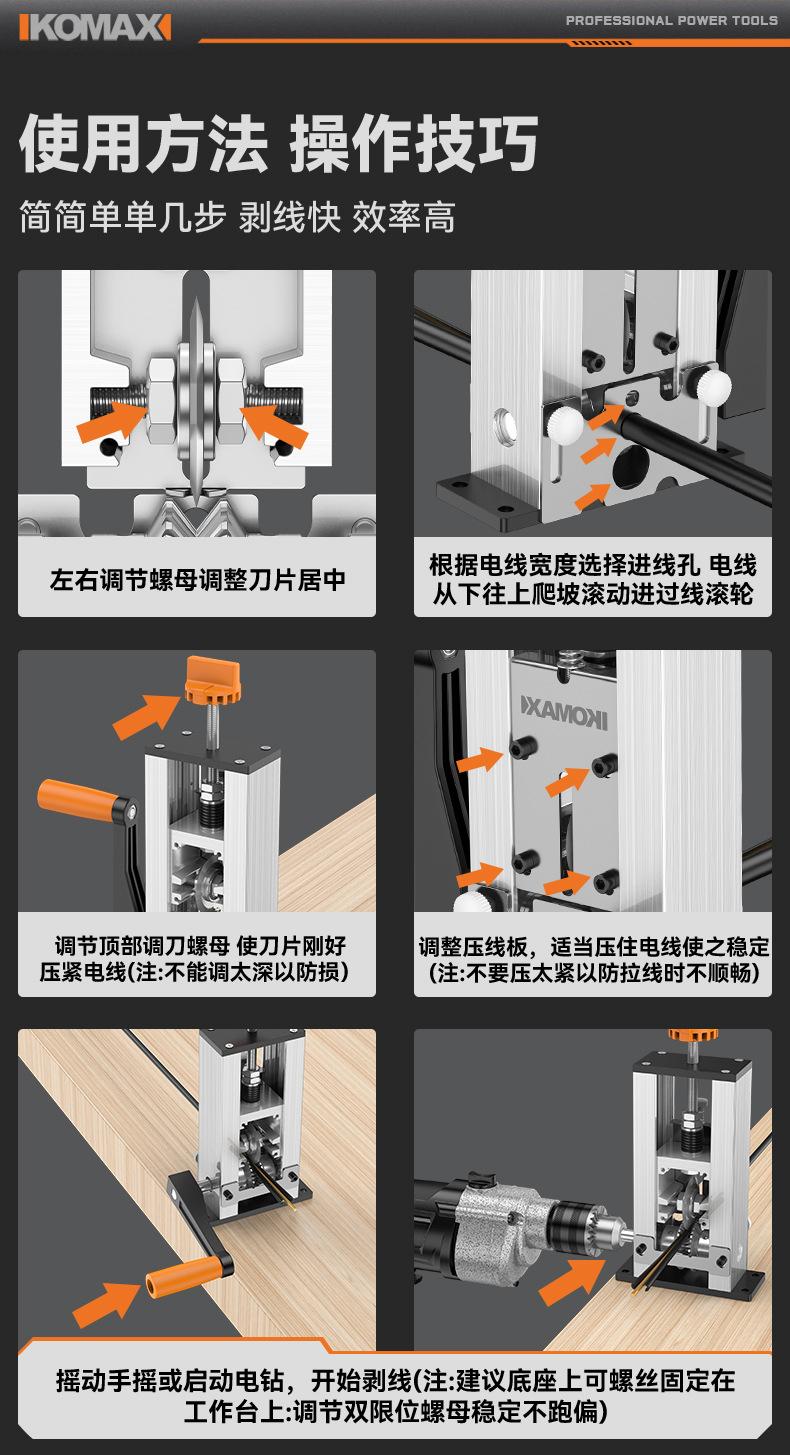 KOMAX

PROFESSIONAL POWER TOOLS

使用方法 操作技巧

简简单单几步 剥线快 效率高

左右调节螺母调整刀片居中

根据电线宽度选择进线孔 电线从下往上爬坡滚动进过线滚轮

调节顶部调刀螺母 使刀片刚好压紧电线(注:不能调太深以防损)

KOMAX

调整压线板，适当压住电线使之稳定(注:不要压太紧以防拉线时不顺畅)

摇动手摇或启动电钻，开始剥线(注:建议底座上可螺丝固定在工作台上:调节双限位螺母稳定不跑偏)