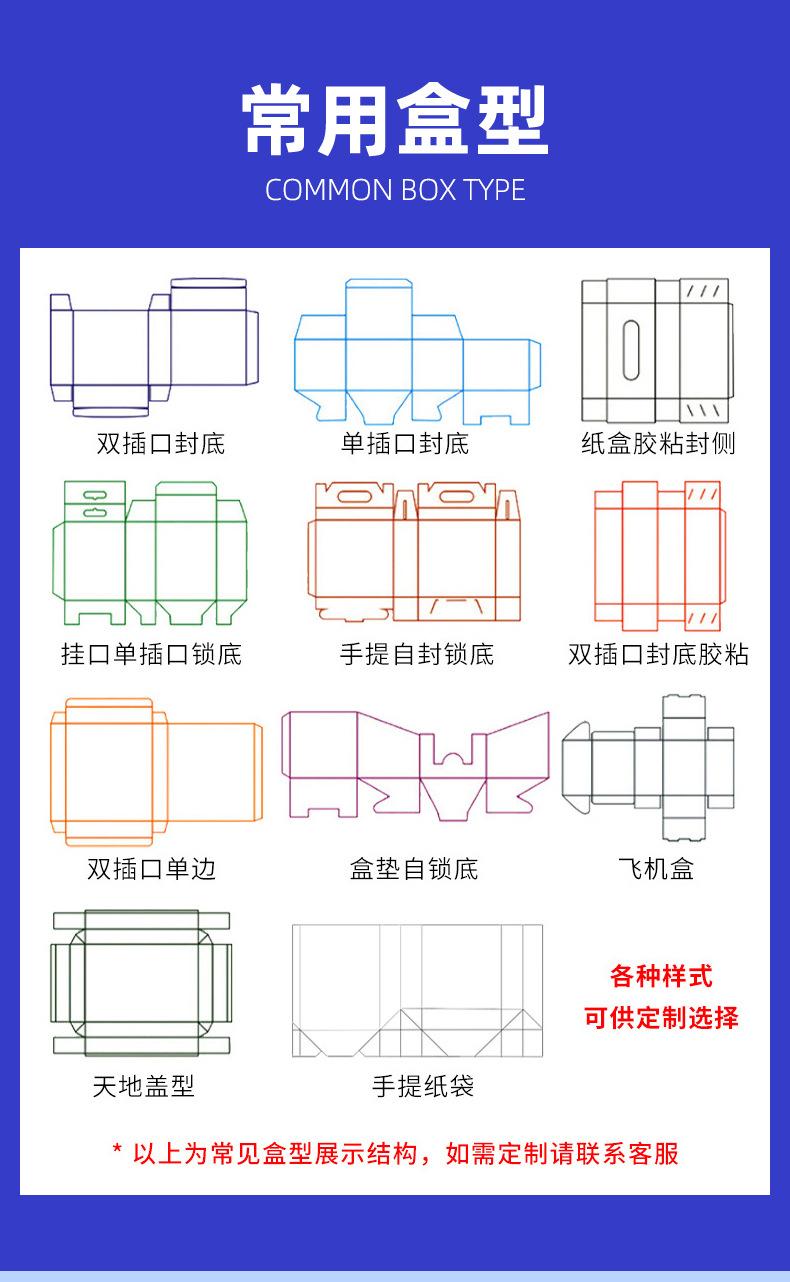 常用盒型
COMMON BOX TYPE

双插口封底

单插口封底

纸盒胶粘封侧

挂口单插口锁底

手提自封锁底

双插口封底胶粘

双插口单边

盒垫自锁底

飞机盒

天地盖型

手提纸袋

各种样式
可供定制选择

* 以上为常见盒型展示结构，如需定制请联系客服