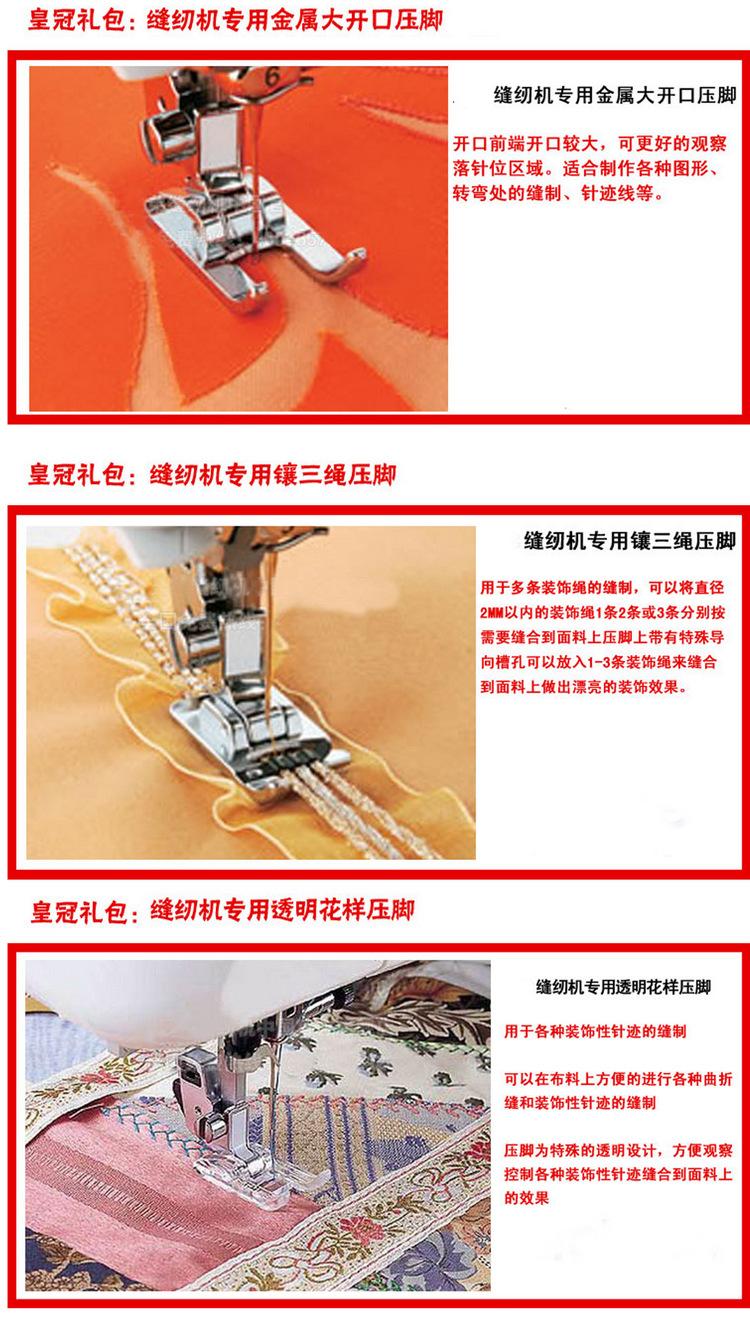 皇冠礼包：缝纫机专用金属大开口压脚

6

缝纫机专用金属大开口压脚

开口前端开口较大，可更好的观察落针位区域。适合制作各种图形、转弯处的缝制、针迹线等。

皇冠礼包：缝纫机专用镶三绳压脚

缝纫机专用镶三绳压脚

用于多条装饰绳的缝制，可以将直径2MM以内的装饰绳1条2条或3条分别按需要缝合到面料上压脚上带有特殊导向槽孔可以放入1-3条装饰绳来缝合到面料上做出漂亮的装饰效果。

皇冠礼包：缝纫机专用透明花样压脚

缝纫机专用透明花样压脚

用于各种装饰性针迹的缝制

可以在布料上方便的进行各种曲折缝和装饰性针迹的缝制

压脚为特殊的透明设计，方便观察控制各种装饰性针迹缝合到面料上的效果