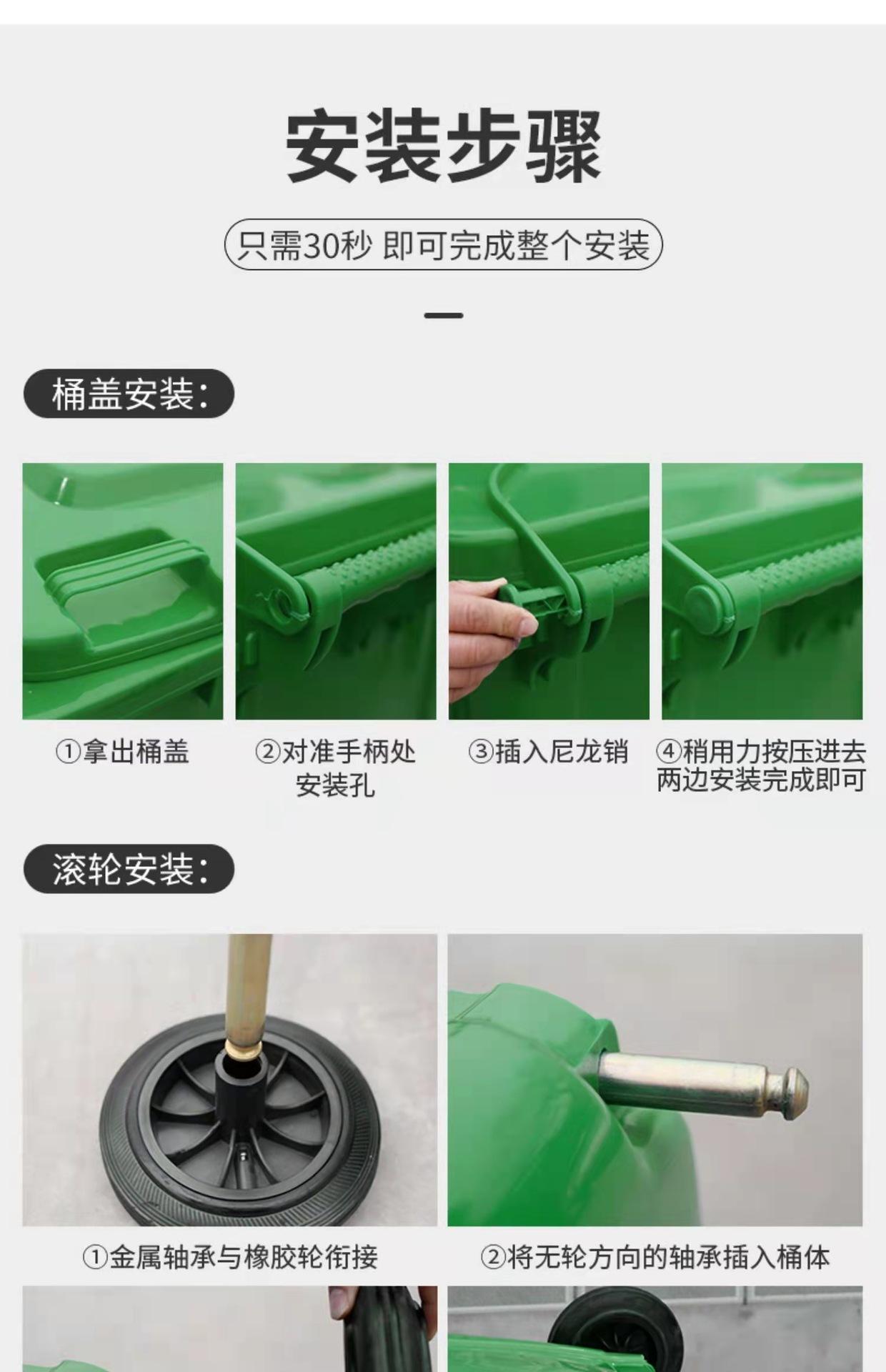 安装步骤

只需30秒 即可完成整个安装

桶盖安装:

①拿出桶盖

②对准手柄处安装孔

③插入尼龙销

④稍用力按压进去两边安装完成即可

滚轮安装:

①金属轴承与橡胶轮衔接

②将无轮方向的轴承插入桶体