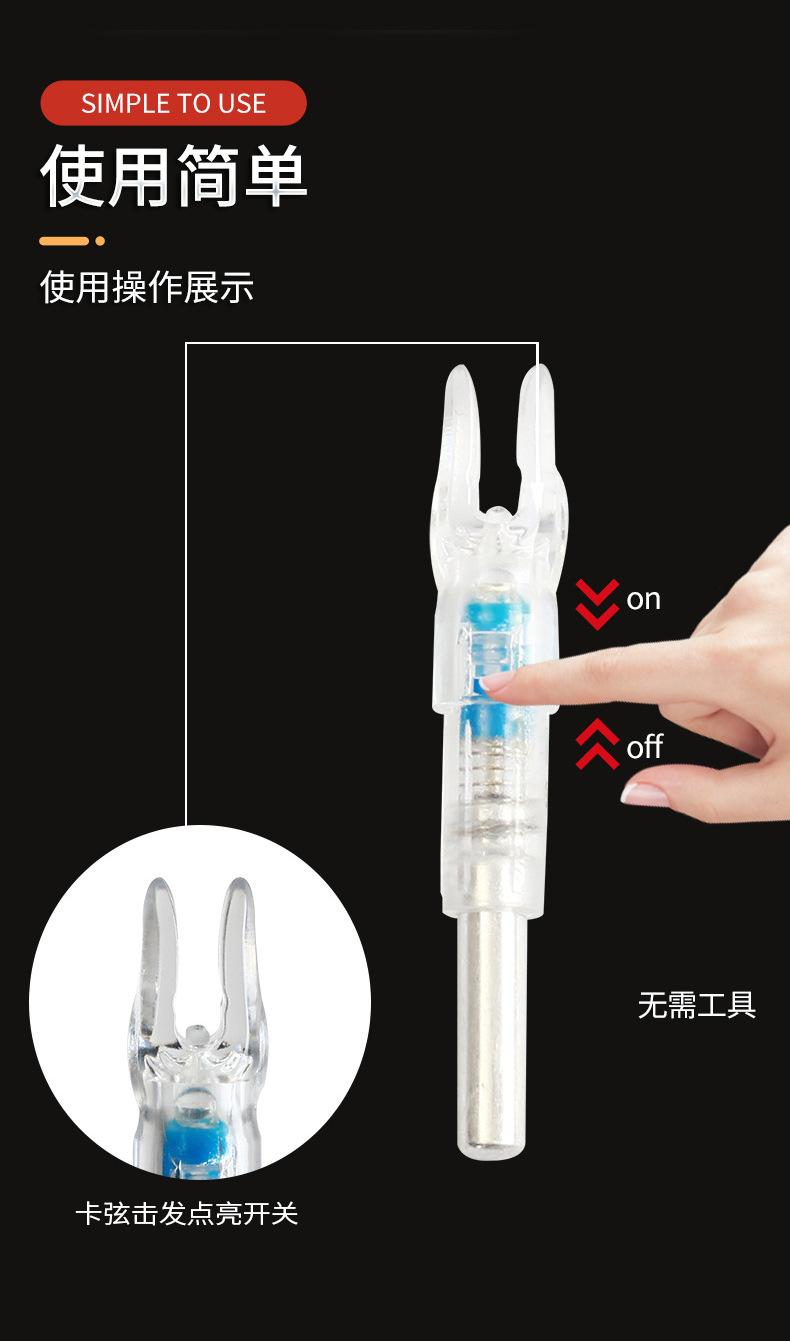 SIMPLE TO USE

使用简单

使用操作展示

on

off

无需工具

卡弦击发点亮开关