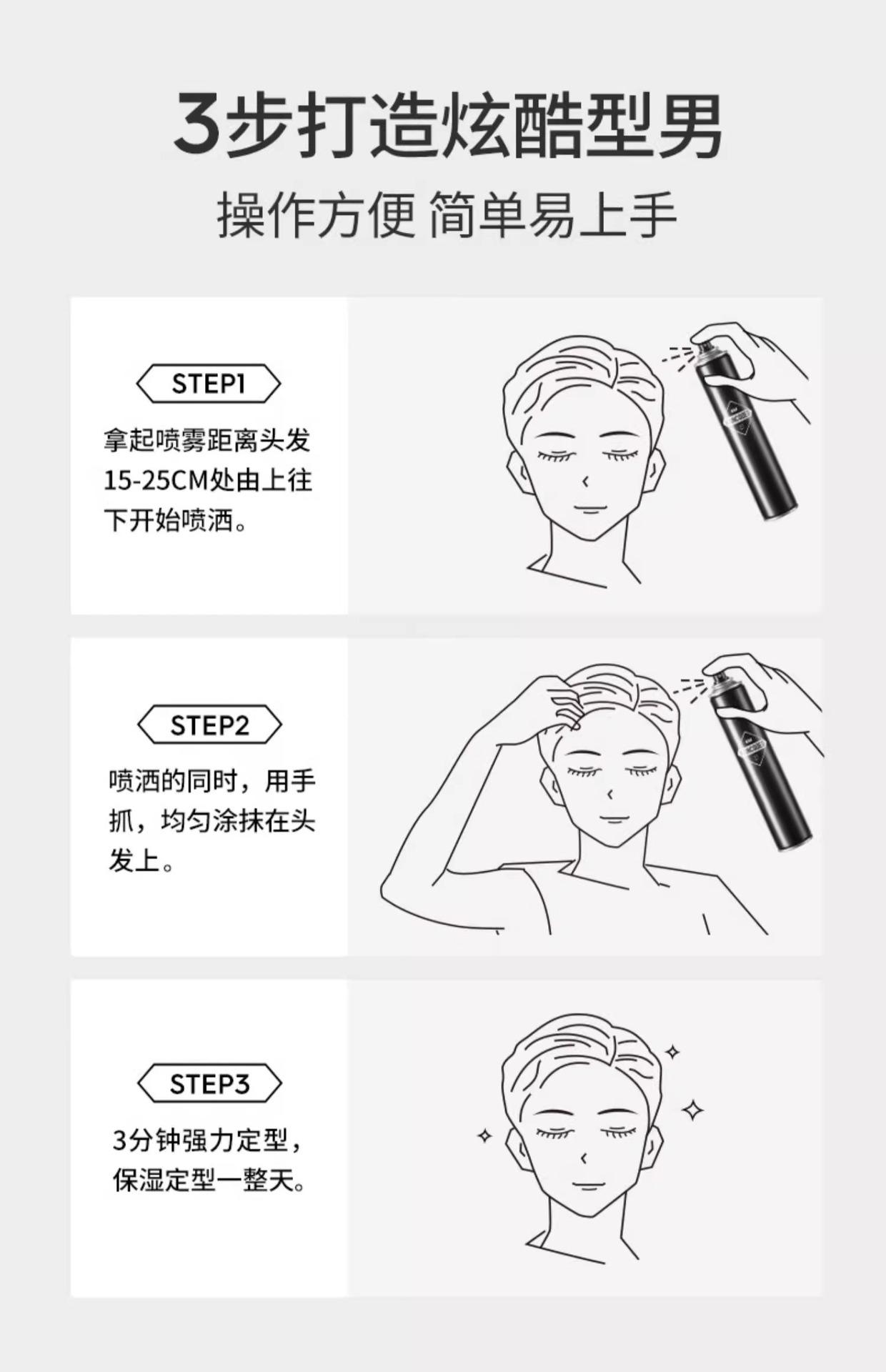 3步打造炫酷型男

操作方便 简单易上手

STEP1

拿起喷雾距离头发15-25CM处由上往下开始喷洒。

STEP2

喷洒的同时，用手抓，均匀涂抹在头发上。

STEP3

3分钟强力定型，保湿定型一整天。