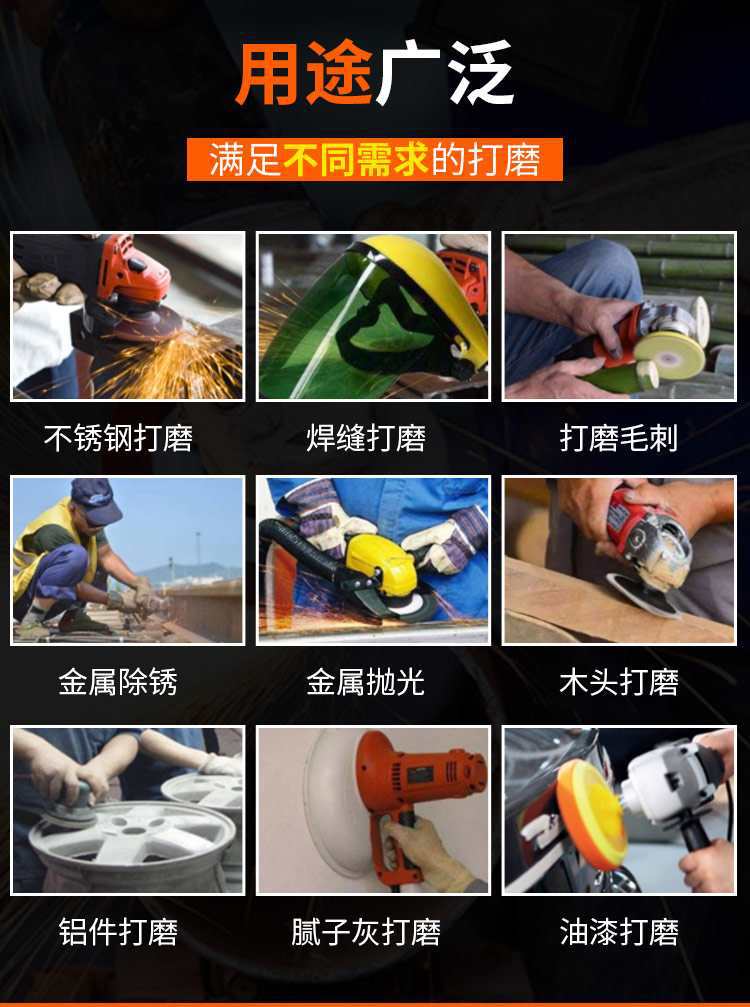 用途广泛

满足不同需求的打磨

不锈钢打磨

焊缝打磨

打磨毛刺

金属除锈

金属抛光

木头打磨

铝件打磨

腻子灰打磨

油漆打磨