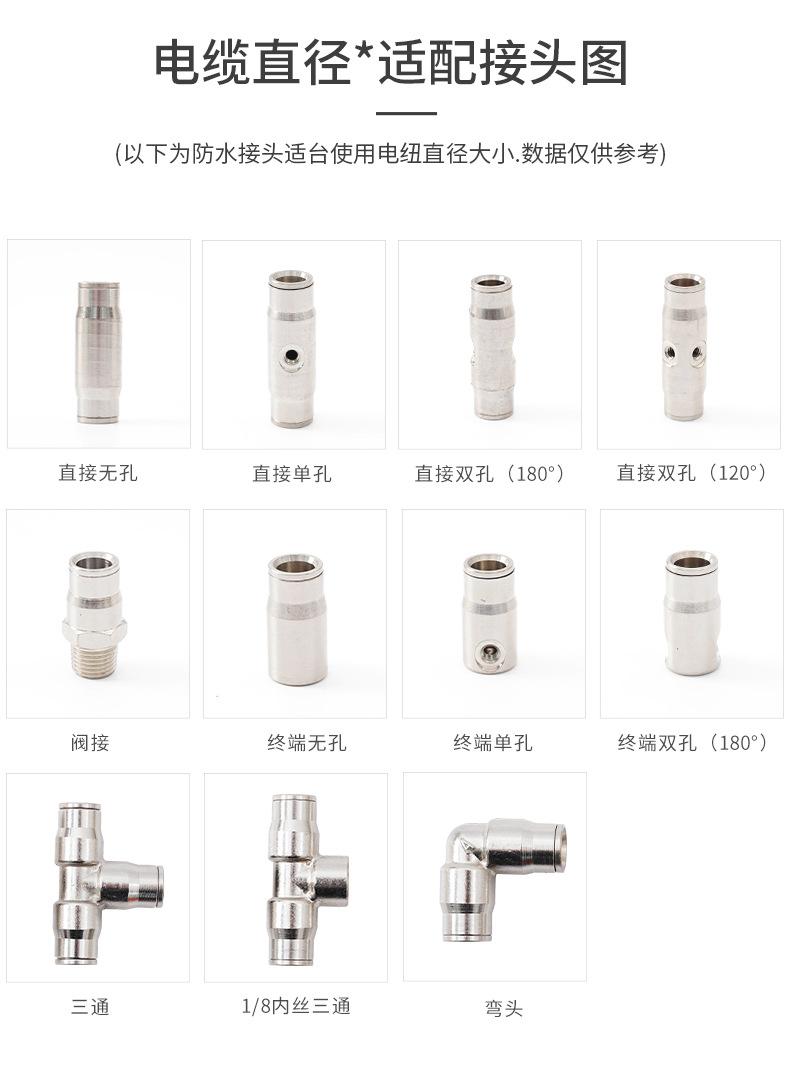 电缆直径*适配接头图

(以下为防水接头适台使用电纽直径大小.数据仅供参考)

直接无孔

直接单孔

直接双孔（180°）

直接双孔（120°）

阀接

终端无孔

终端单孔

终端双孔（180°）

三通

1/8内丝三通

弯头