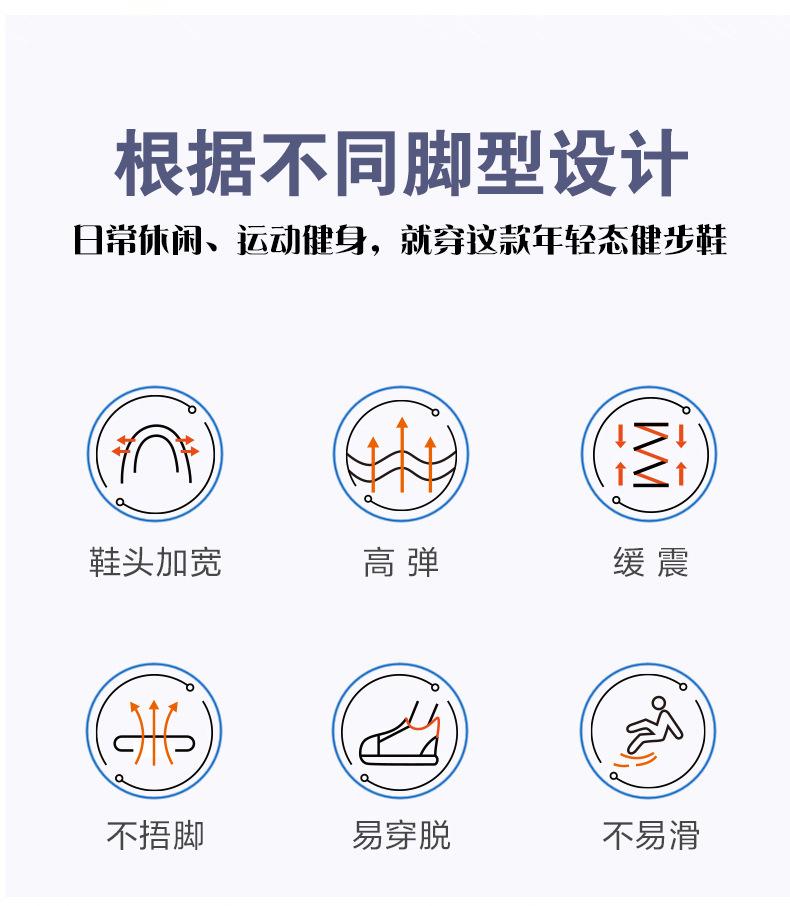 根据不同脚型设计

日常休闲、运动健身，就穿这款年轻态健步鞋

鞋头加宽

高 弹

缓 震

不捂脚

易穿脱

不易滑