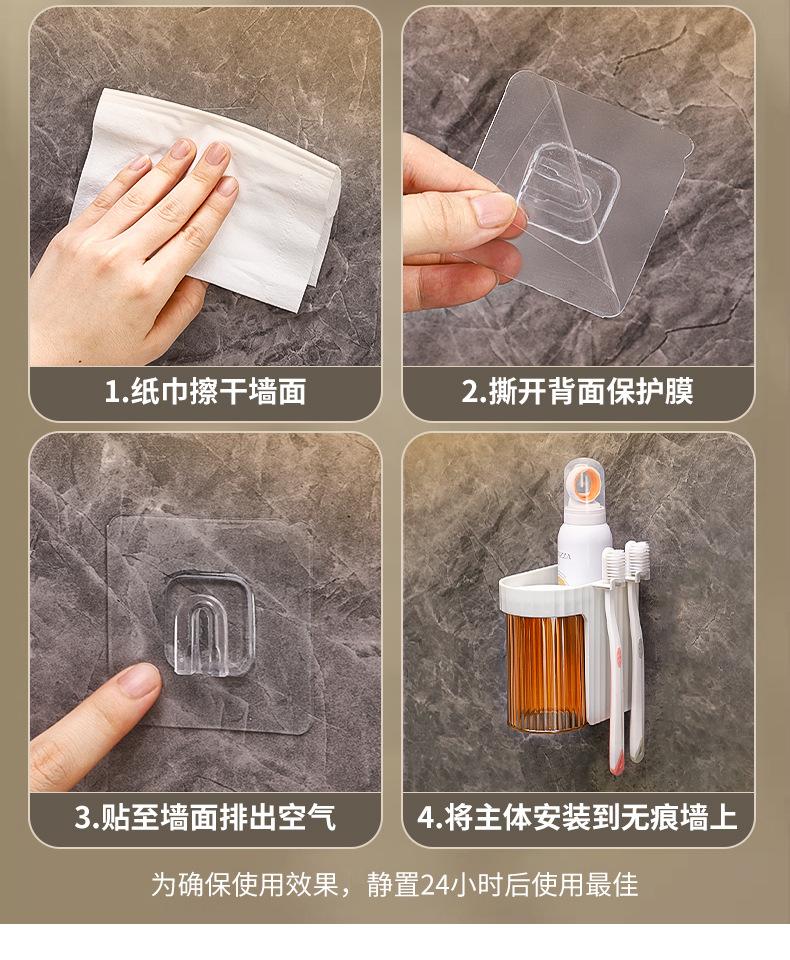 1.纸巾擦干墙面

2.撕开背面保护膜

3.贴至墙面排出空气

4.将主体安装到无痕墙上

为确保使用效果，静置24小时后使用最佳