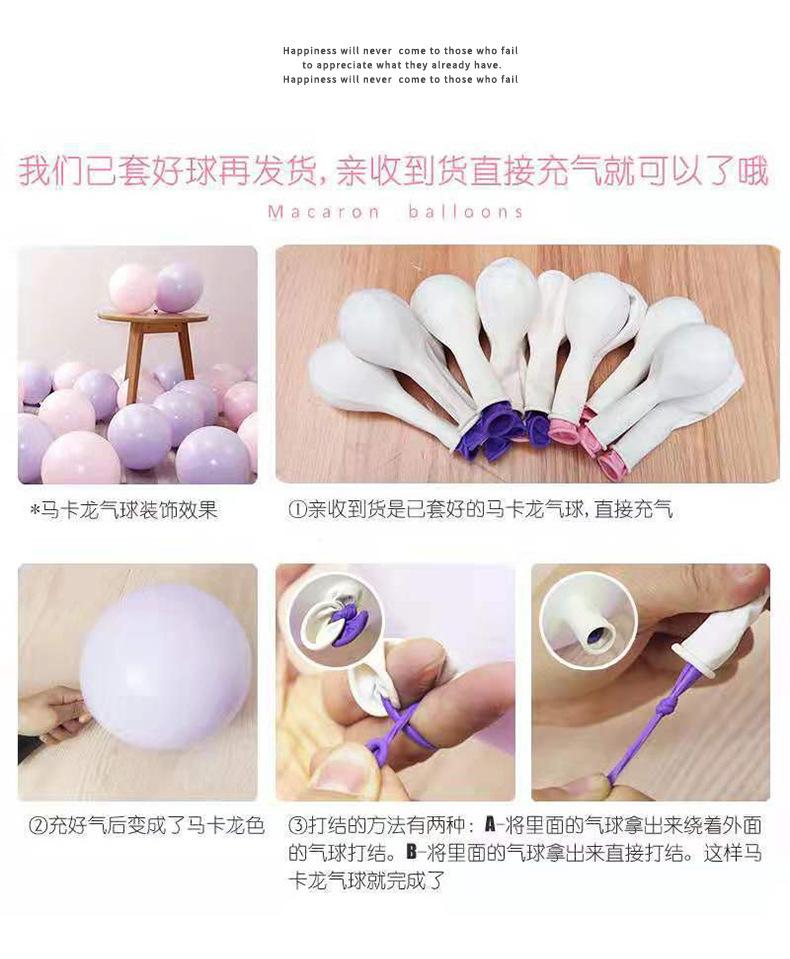 Happiness will never come to those who fail
to appreciate what they already have.
Happiness will never come to those who fail

我们已套好球再发货，亲收到货直接充气就可以了哦

Macaron balloons

*马卡龙气球装饰效果

①亲收到货是已套好的马卡龙气球，直接充气

②充好气后变成了马卡龙色

③打结的方法有两种：A-将里面的气球拿出来绕着外面的气球打结。B-将里面的气球拿出来直接打结。这样马卡龙气球就完成了