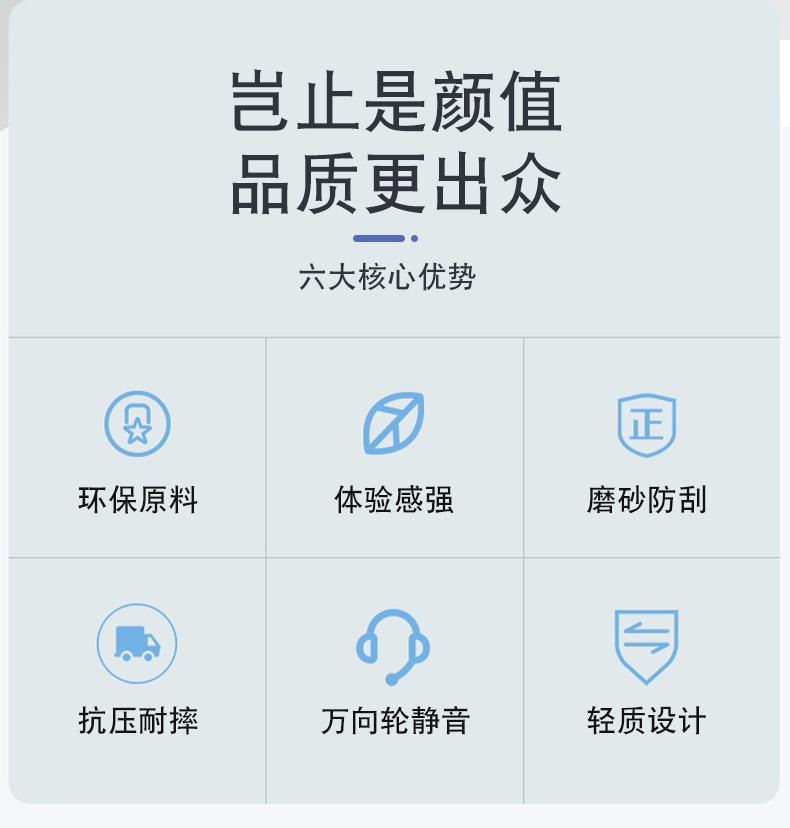 岂止是颜值
品质更出众

六大核心优势

正

环保原料

体验感强

磨砂防刮

抗压耐摔

万向轮静音

轻质设计