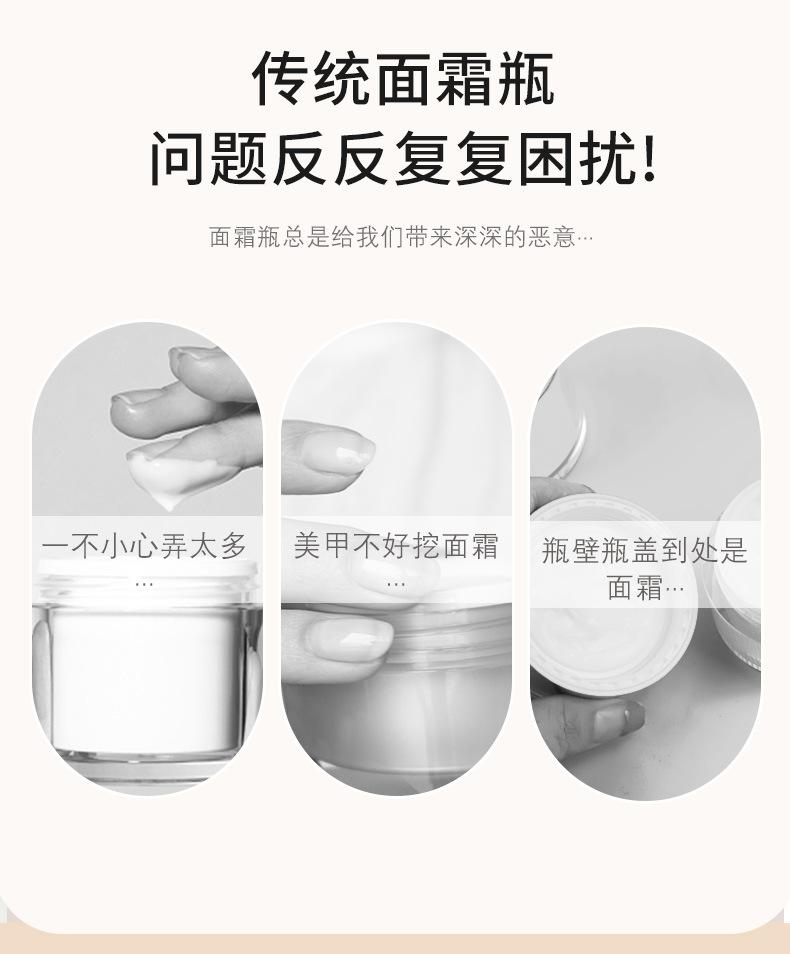 传统面霜瓶
问题反反复复困扰!

面霜瓶总是给我们带来深深的恶意…

一不小心弄太多…

美甲不好挖面霜…

瓶壁瓶盖到处是面霜…