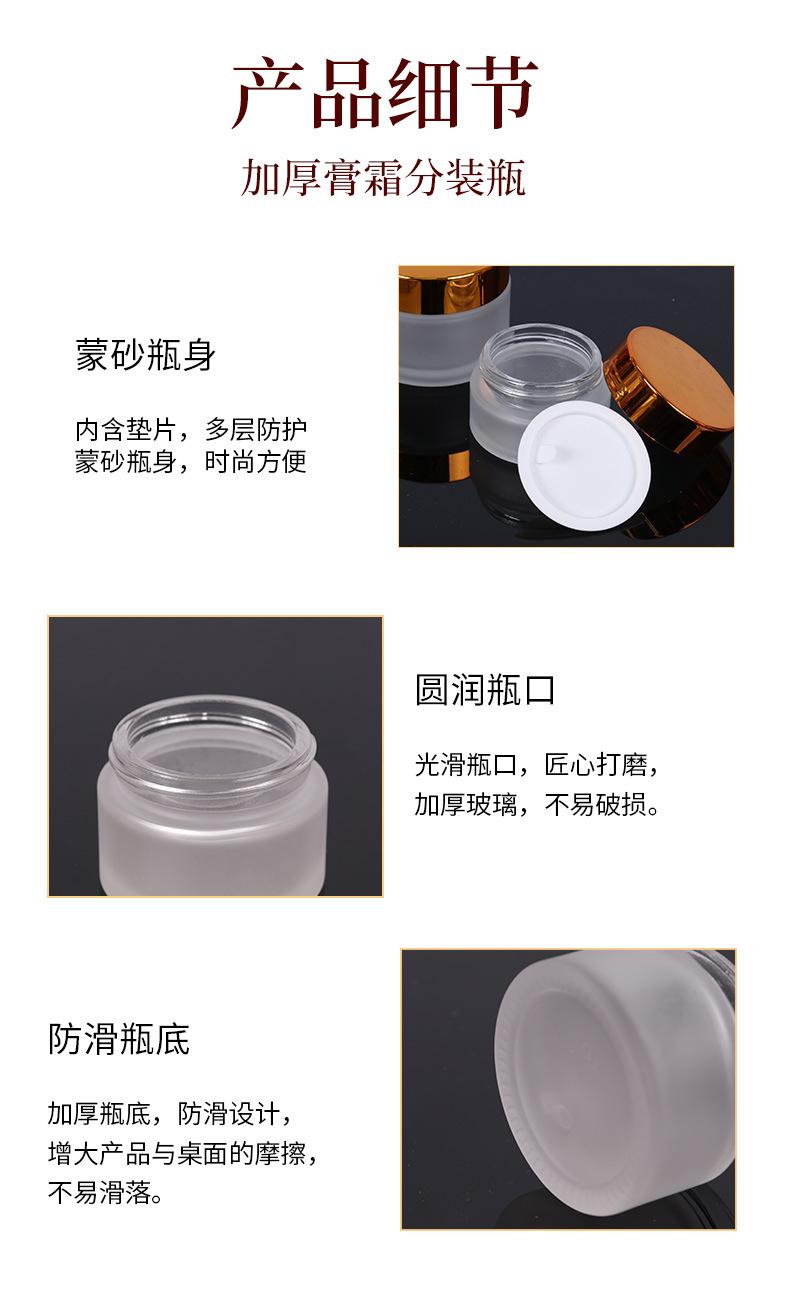 产品细节

加厚膏霜分装瓶

蒙砂瓶身

内含垫片，多层防护
蒙砂瓶身，时尚方便

圆润瓶口

光滑瓶口，匠心打磨，
加厚玻璃，不易破损。

防滑瓶底

加厚瓶底，防滑设计，
增大产品与桌面的摩擦，
不易滑落。