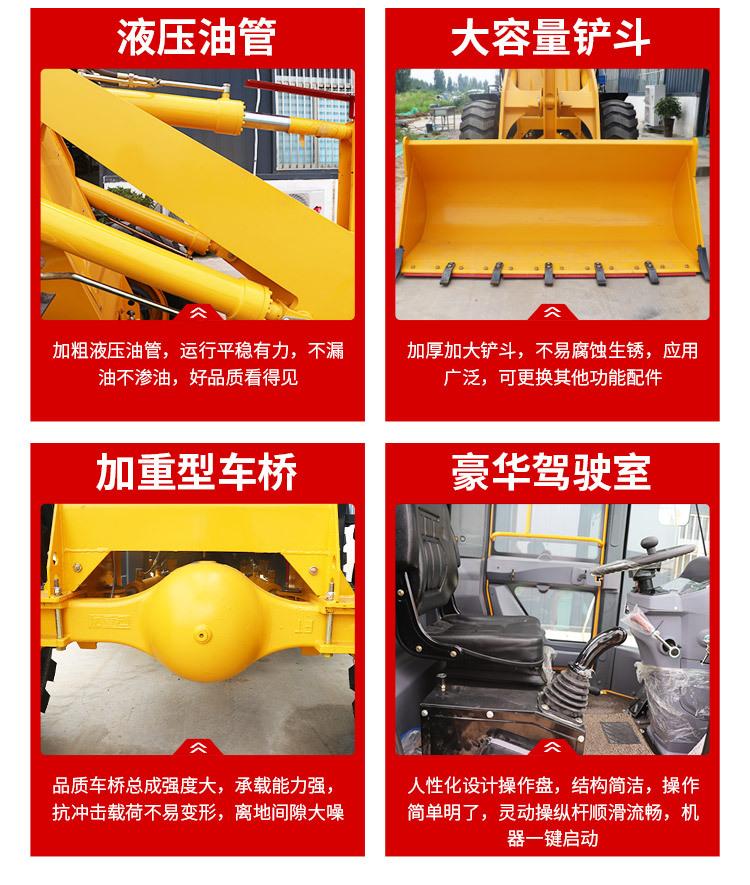 液压油管

加粗液压油管，运行平稳有力，不漏油不渗油，好品质看得见

大容量铲斗

加厚加大铲斗，不易腐蚀生锈，应用广泛，可更换其他功能配件

加重型车桥

品质车桥总成强度大，承载能力强，抗冲击载荷不易变形，离地间隙大噪

豪华驾驶室

人性化设计操作盘，结构简洁，操作简单明了，灵动操纵杆顺滑流畅，机器一键启动