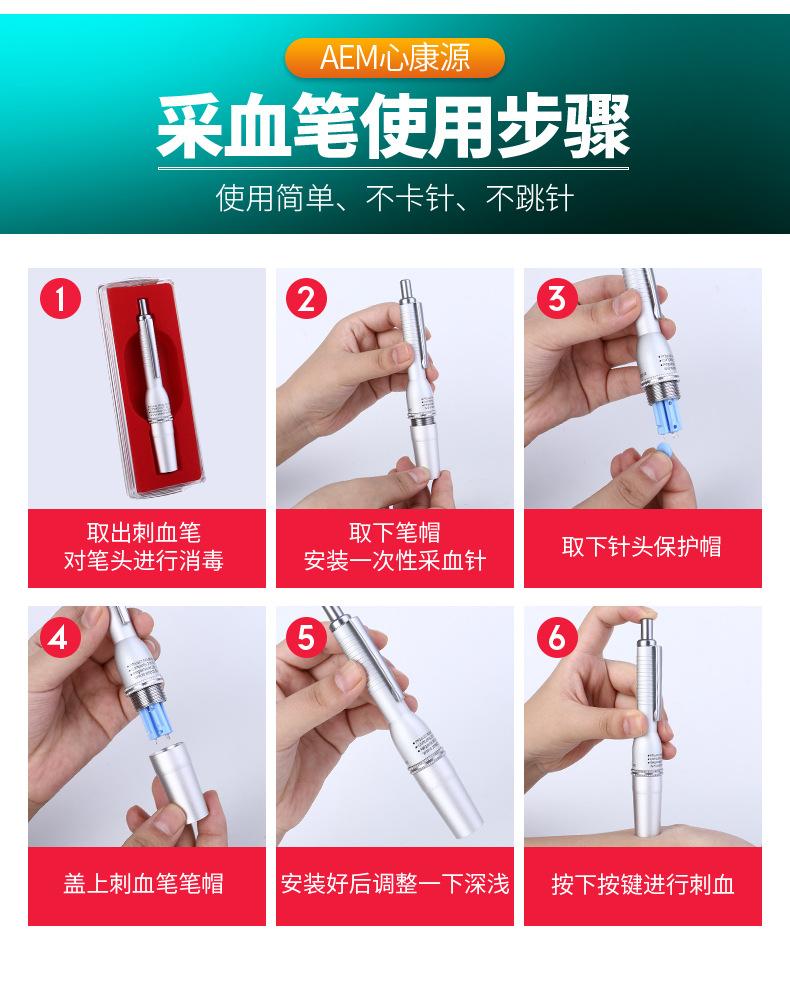 AEM心康源

采血笔使用步骤

使用简单、不卡针、不跳针

1
取出刺血笔
对笔头进行消毒

2
取下笔帽
安装一次性采血针

3
取下针头保护帽

4
盖上刺血笔笔帽

5
安装好后调整一下深浅

6
按下按键进行刺血