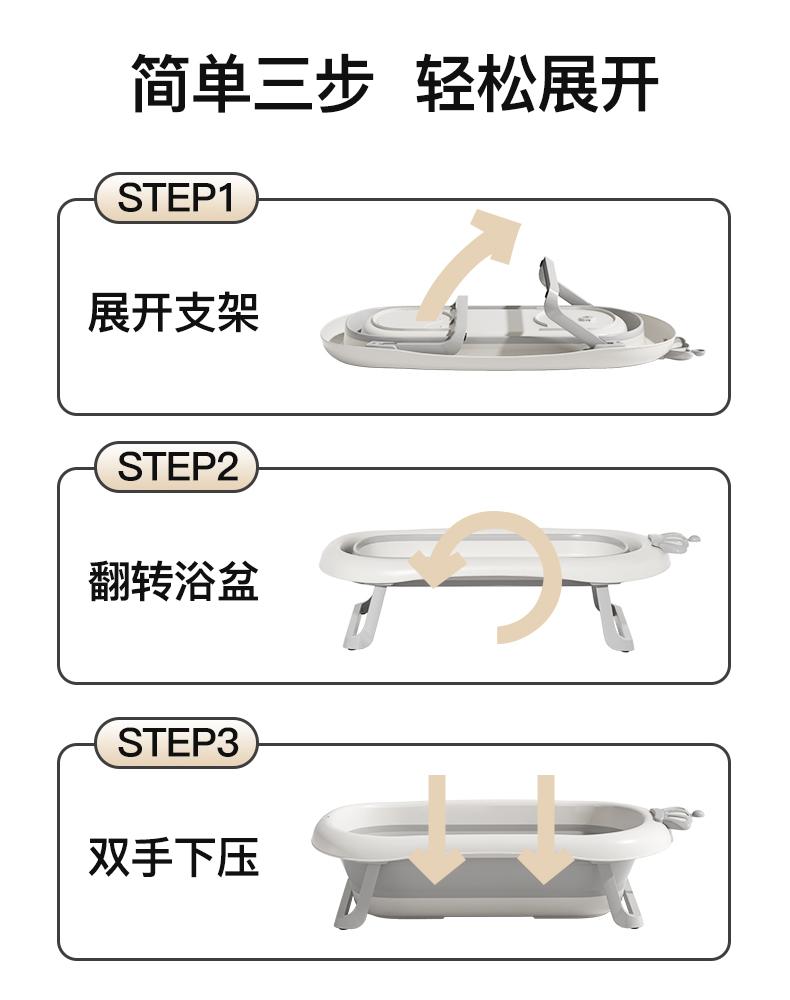 简单三步 轻松展开

STEP1

展开支架

STEP2

翻转浴盆

STEP3

双手下压