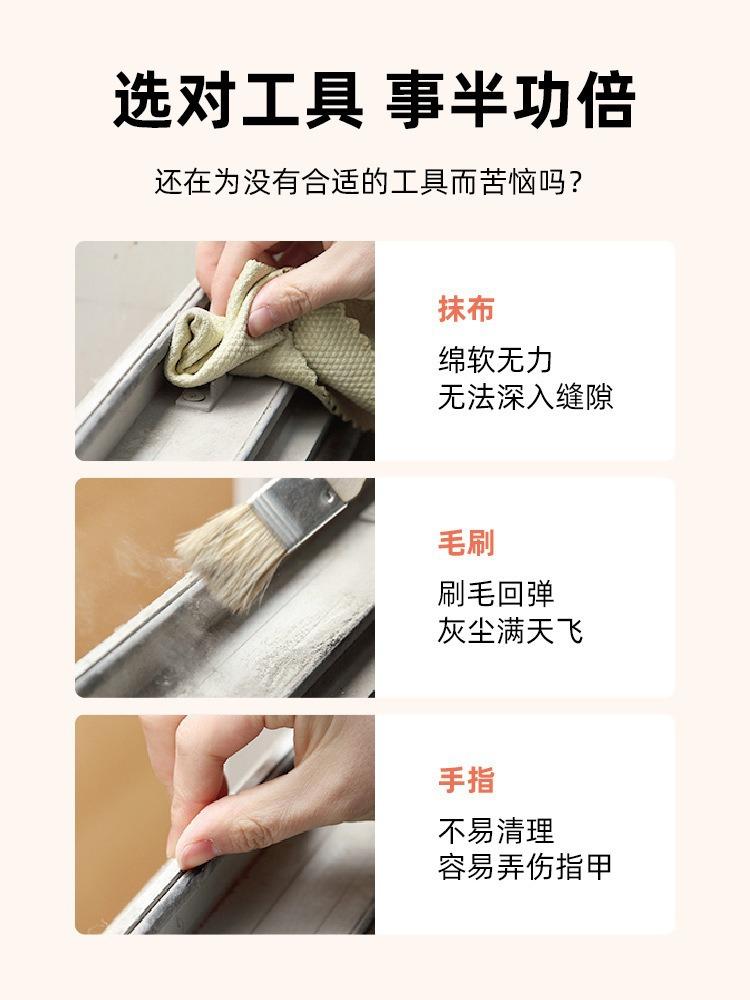 选对工具 事半功倍

还在为没有合适的工具而苦恼吗？

抹布

绵软无力
无法深入缝隙

毛刷

刷毛回弹
灰尘满天飞

手指

不易清理
容易弄伤指甲