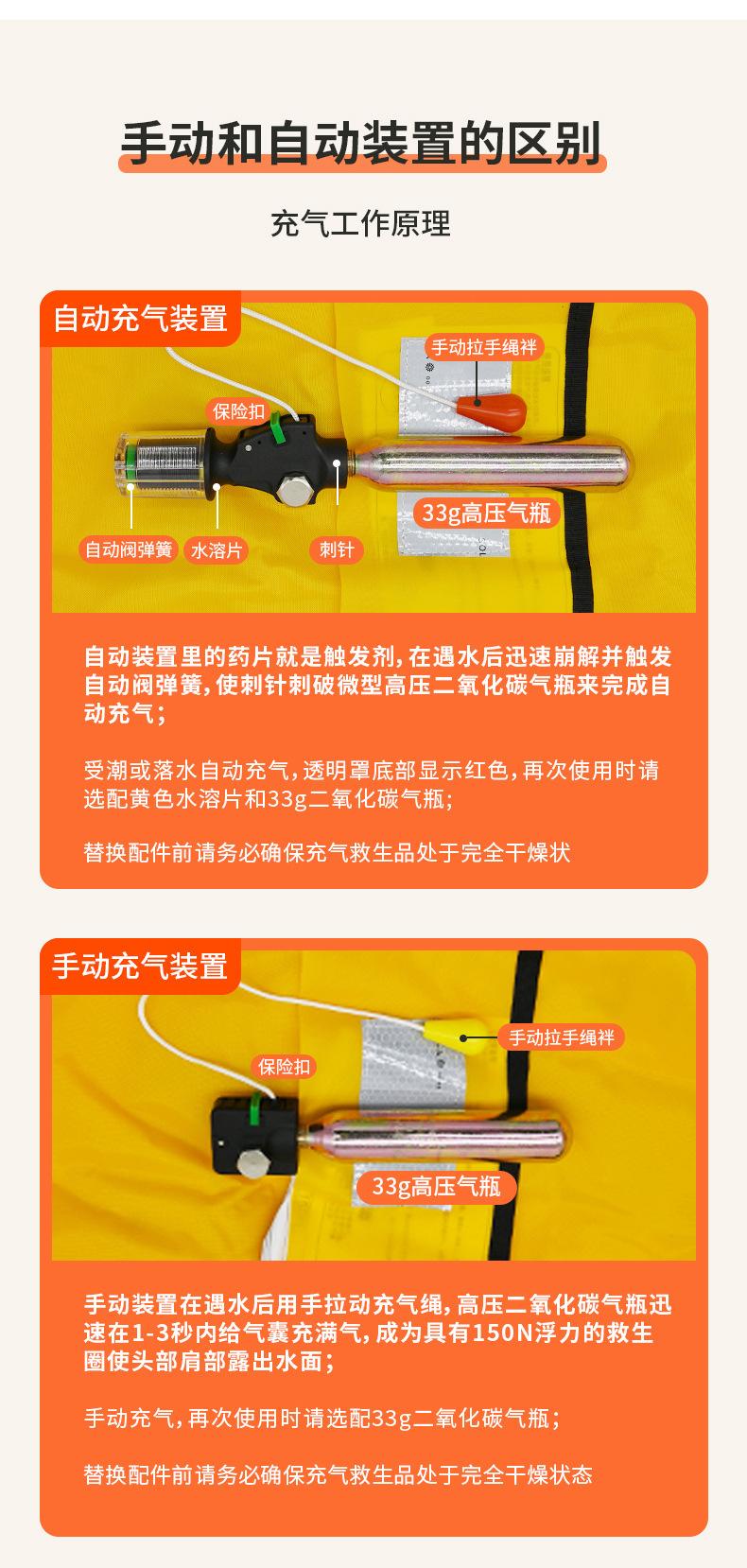 手动和自动装置的区别

充气工作原理

自动充气装置

手动拉手绳袢

保险扣

33g高压气瓶

自动阀弹簧

水溶片

刺针

自动装置里的药片就是触发剂，在遇水后迅速崩解并触发自动阀弹簧，使刺针刺破微型高压二氧化碳气瓶来完成自动充气；

受潮或落水自动充气，透明罩底部显示红色，再次使用时请选配黄色水溶片和33g二氧化碳气瓶；

替换配件前请务必确保充气救生品处于完全干燥状

手动充气装置

手动拉手绳袢

保险扣

33g高压气瓶

手动装置在遇水后用手拉动充气绳，高压二氧化碳气瓶迅速在1-3秒内给气囊充满气，成为具有150N浮力的救生圈使头部肩部露出水面；

手动充气，再次使用时请选配33g二氧化碳气瓶；

替换配件前请务必确保充气救生品处于完全干燥状态