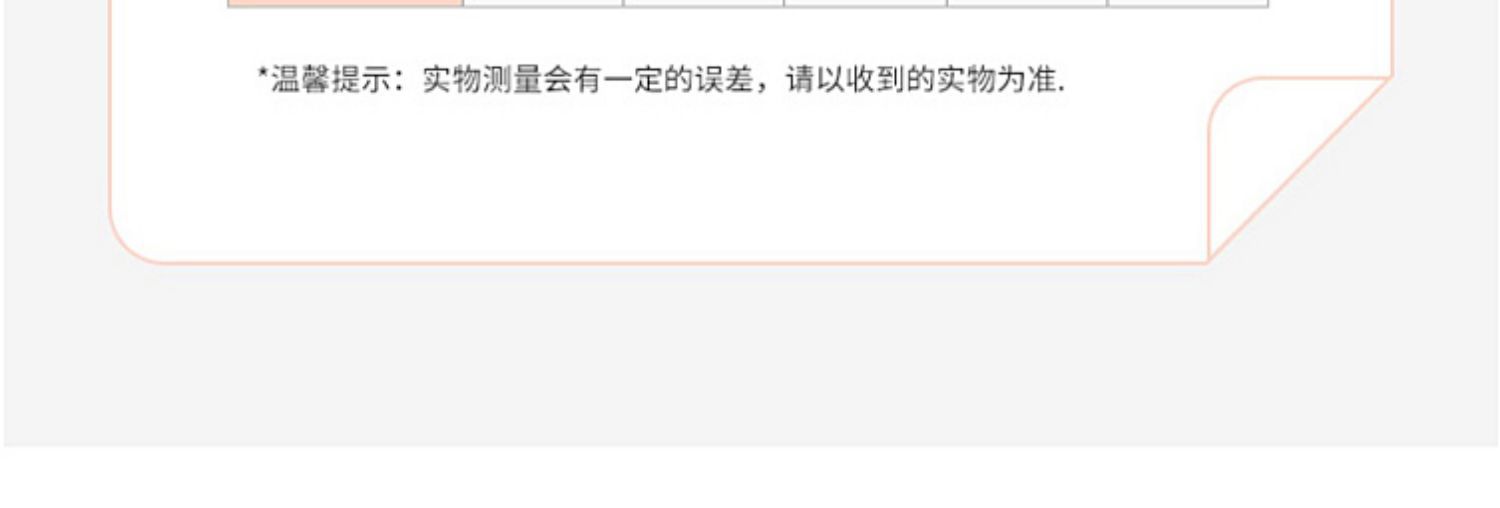 *温馨提示：实物测量会有一定的误差，请以收到的实物为准.