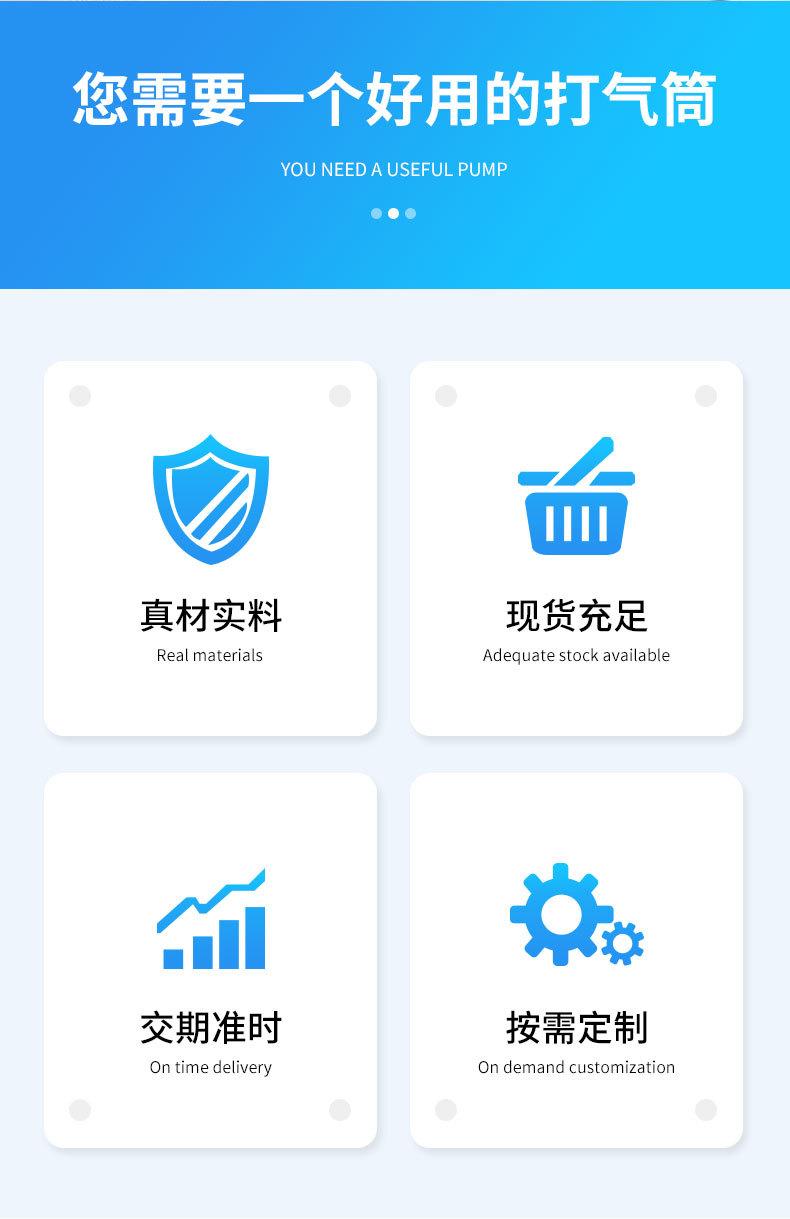 您需要一个好用的打气筒

YOU NEED A USEFUL PUMP

真材实料
Real materials

现货充足
Adequate stock available

交期准时
On time delivery

按需定制
On demand customization